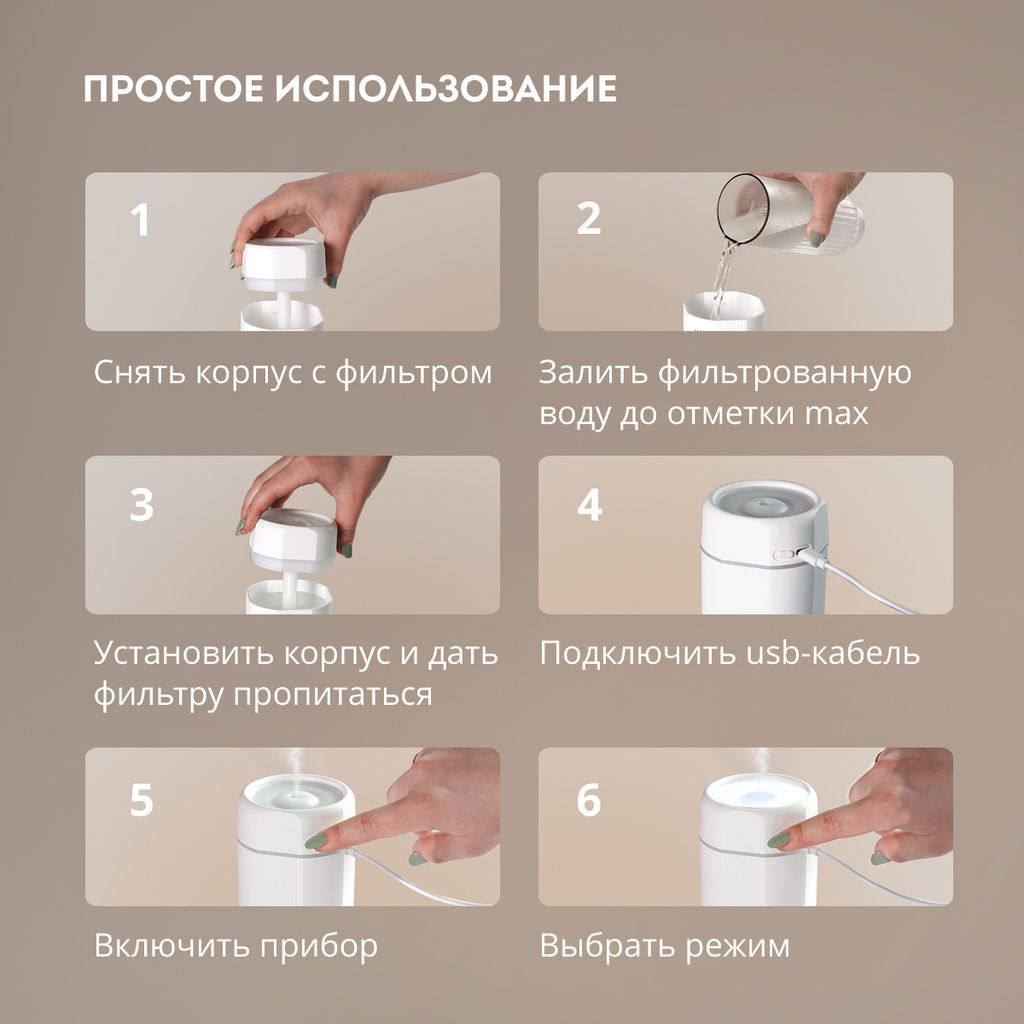 ПРОСТОЕ ИСПОЛЬЗОВАНИЕ

1

Снять корпус с фильтром

2

Залить фильтрованную воду до отметки max

3

Установить корпус и дать фильтру пропитаться

4

Подключить usb-кабель

5

Включить прибор

6

Выбрать режим