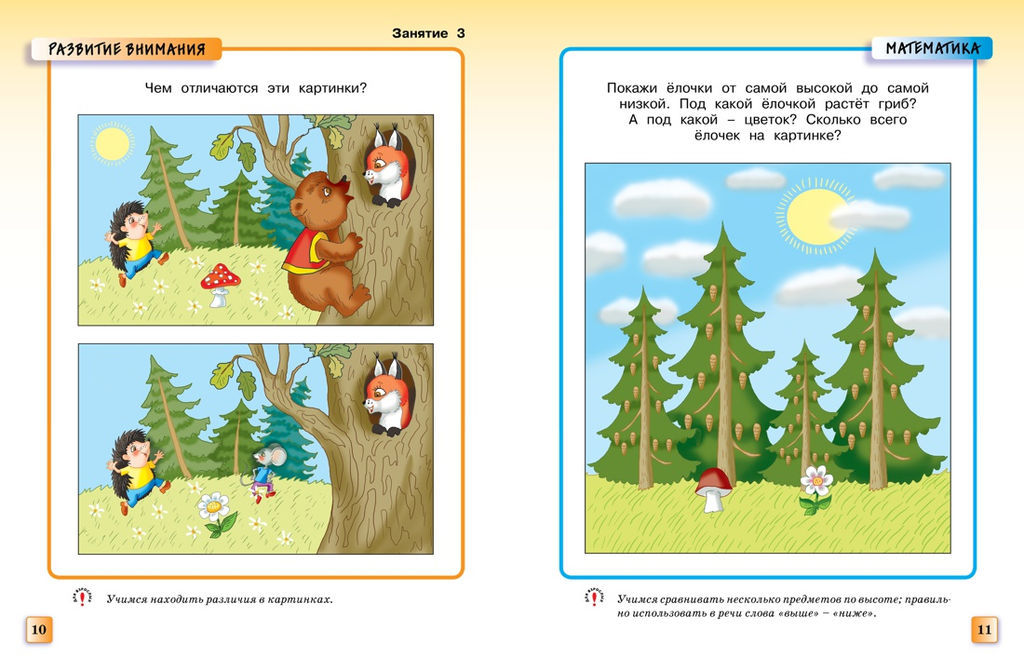 Занятие 3

РАЗВИТИЕ ВНИМАНИЯ

Чем отличаются эти картинки?

Учимся находить различия в картинках.

10

МАТЕМАТИКА

Покажи ёлочки от самой высокой до самой низкой. Под какой ёлочкой растёт гриб? А под какой – цветок? Сколько всего ёлочек на картинке?

Учимся сравнивать несколько предметов по высоте; правильно использовать в речи слова «выше» – «ниже».

11