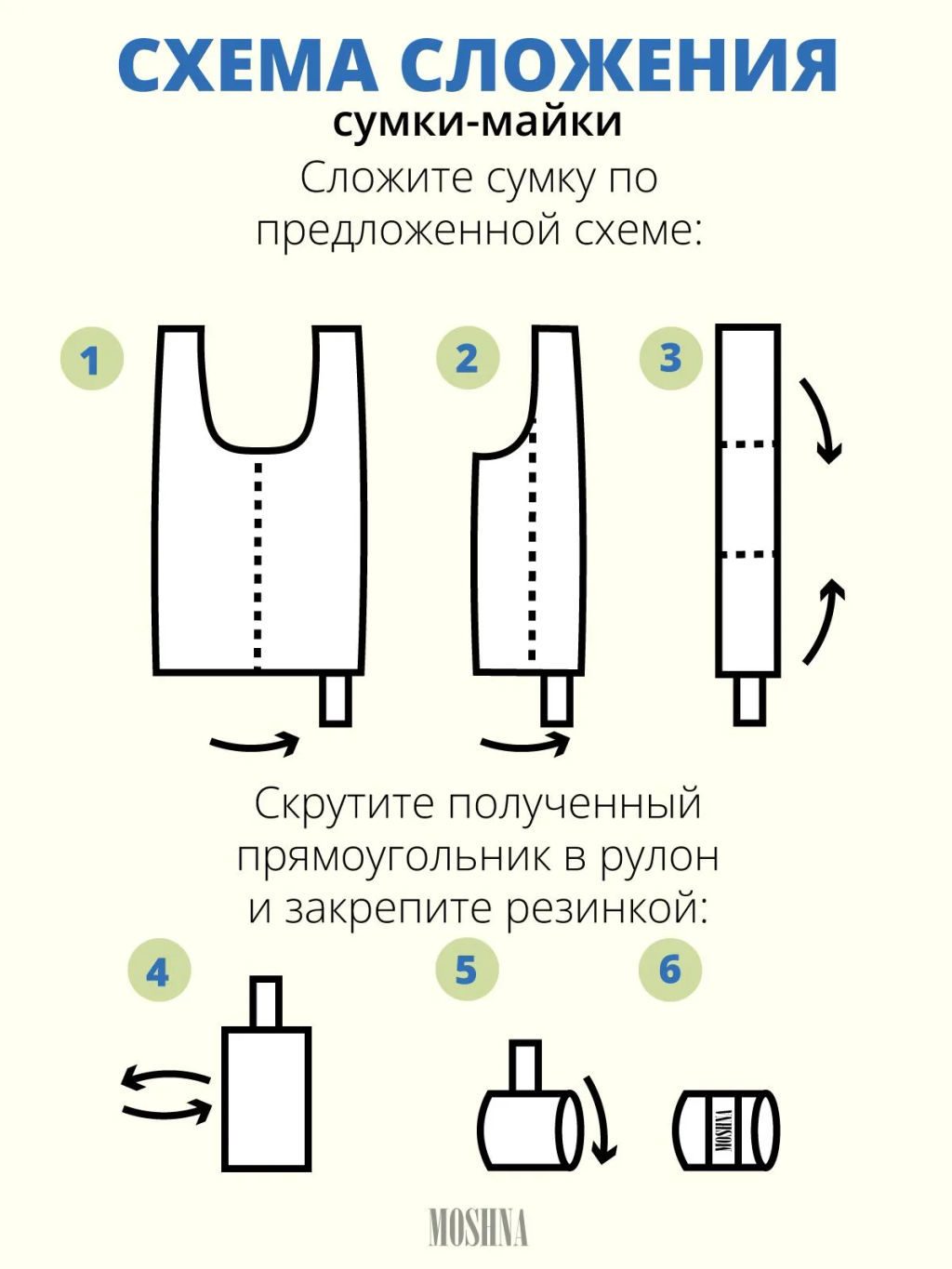 СХЕМА СЛОЖЕНИЯ
сумки-майки

Сложите сумку по предложенной схеме:

1

2

3

Скрутите полученный прямоугольник в рулон и закрепите резинкой:

4

5

6

MOSHNA

MOSHNA