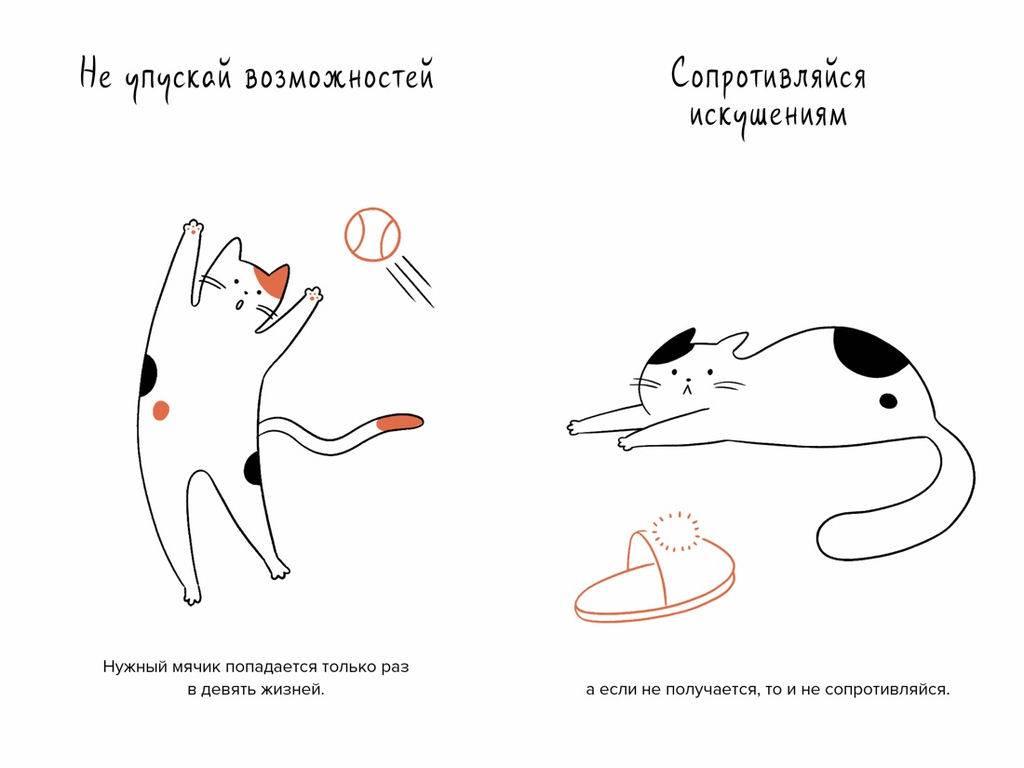 Не упускай возможностей

Нужный мячик попадается только раз в девять жизней.

Сопротивляйся искушениям

а если не получается, то и не сопротивляйся.