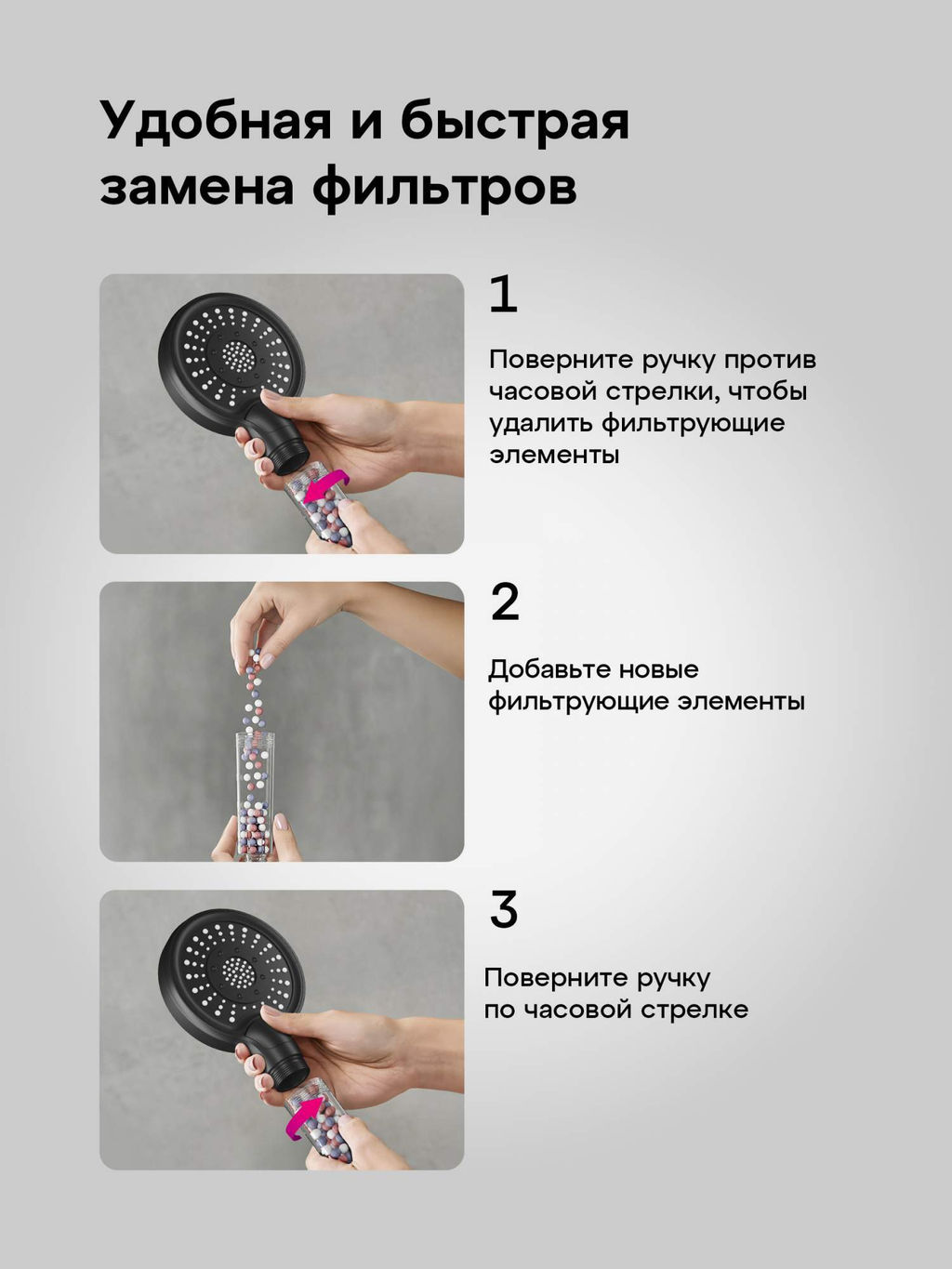 Удобная и быстрая замена фильтров

1

Поверните ручку против часовой стрелки, чтобы удалить фильтрующие элементы

2

Добавьте новые фильтрующие элементы

3

Поверните ручку по часовой стрелке