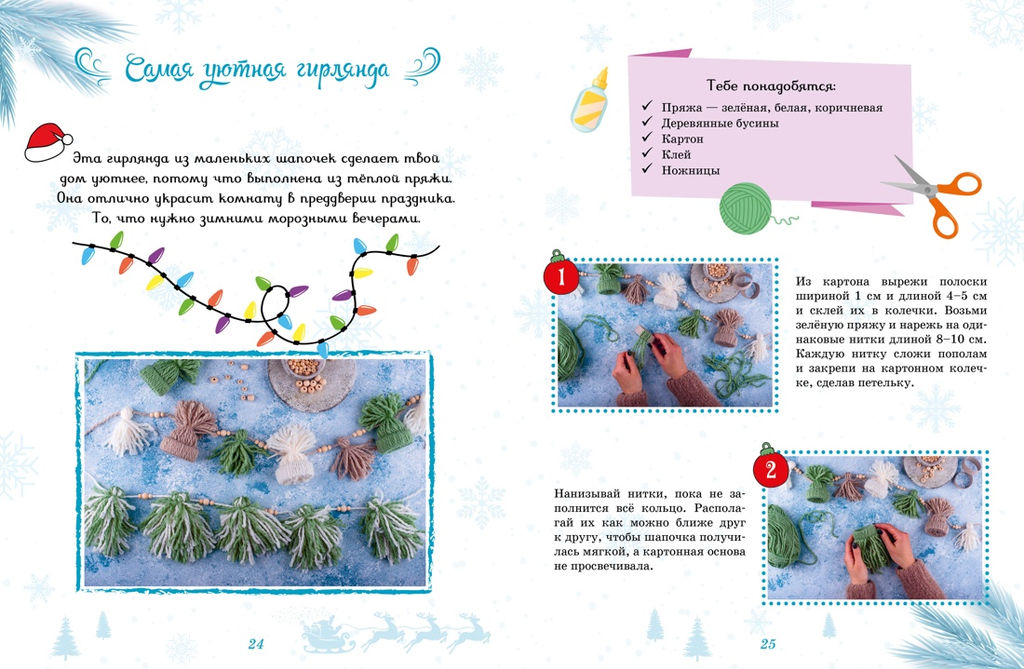 Самая уютная гирлянда

Эта гирлянда из маленьких шапочек сделает твой дом уютнее, потому что выполнена из тёплой пряжи. Она отлично украсит комнату в преддверии праздника. То, что нужно зимними морозными вечерами.

24

Тебе понадобятся:
✓ Пряжа — зелёная, белая, коричневая
✓ Деревянные бусины
✓ Картон
✓ Клей
✓ Ножницы

1

Из картона вырежи полоски шириной 1 см и длиной 4–5 см и склей их в колечки. Возьми зелёную пряжу и нарежь на одинаковые нитки длиной 8–10 см. Каждую нитку сложи пополам и закрепи на картонном колечке, сделав петельку.

2

Нанизывай нитки, пока не заполнится всё кольцо. Располагай их как можно ближе друг к другу, чтобы шапочка получилась мягкой, а картонная основа не просвечивала.

25