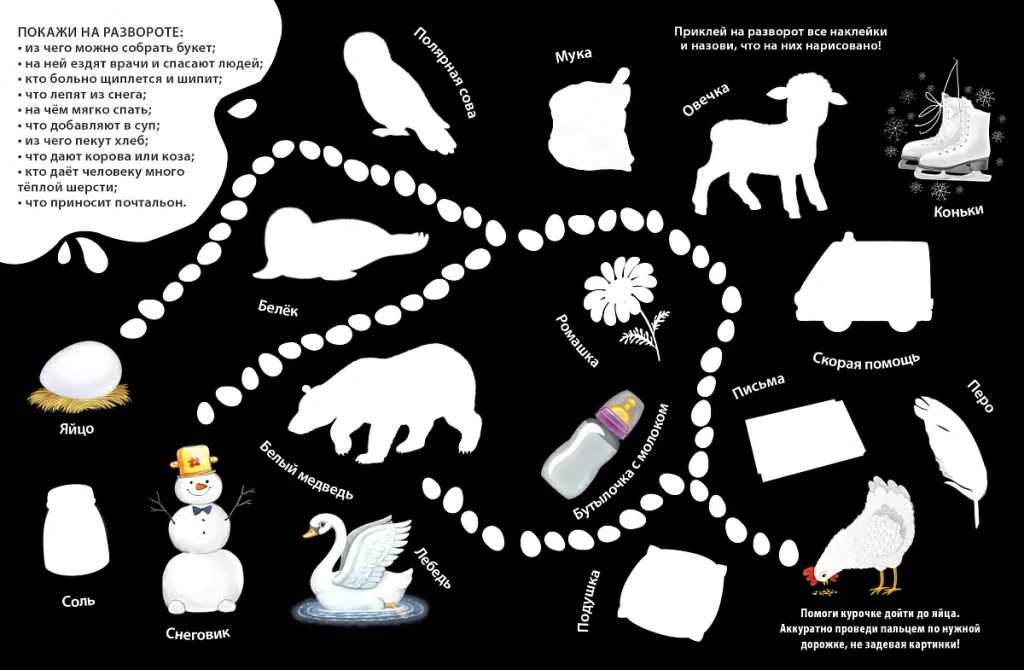 ПОКАЖИ НА РАЗВОРОТЕ:
• из чего можно собрать букет;
• на ней ездят врачи и спасают людей;
• кто больно щиплется и шипит;
• что лепят из снега;
• на чём мягко спать;
• что добавляют в суп;
• из чего пекут хлеб;
• что дают корова или коза;
• кто даёт человеку много тёплой шерсти;
• что приносит почтальон.

Полярная сова

Мука

Приклей на разворот все наклейки и назови, что на них нарисовано!

Овечка

Коньки

Белёк

Ромашка

Скорая помощь

Яйцо

Белый медведь

Бутылочка с молоком

Письма

Перо

Соль

Снеговик

Лебедь

Подушка

Помоги курочке дойти до яйца. Аккуратно проведи пальцем по нужной дорожке, не задевая картинки!