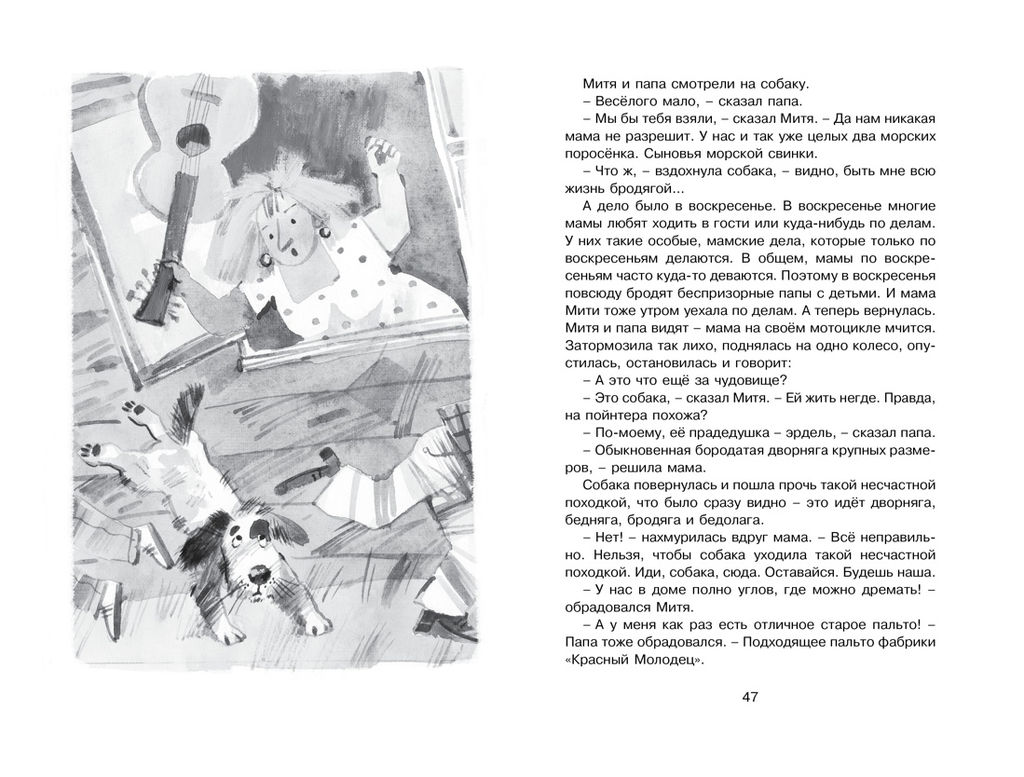 Митя и папа смотрели на собаку.

– Весёлого мало, – сказал папа.

– Мы бы тебя взяли, – сказал Митя. – Да нам никакая мама не разрешит. У нас и так уже целых два морских поросёнка. Сыновья морской свинки.

– Что ж, – вздохнула собака, – видно, быть мне всю жизнь бродягой...

А дело было в воскресенье. В воскресенье многие мамы любят ходить в гости или куда-нибудь по делам. У них такие особые, мамские дела, которые только по воскресеньям делаются. В общем, мамы по воскресеньям часто куда-то деваются. Поэтому в воскресенья повсюду бродят беспризорные папы с детьми. И мама Мити тоже утром уехала по делам. А теперь вернулась. Митя и папа видят – мама на своём мотоцикле мчится. Затормозила так лихо, поднялась на одно колесо, опустилась, остановилась и говорит:

– А это что ещё за чудовище?

– Это собака, – сказал Митя. – Ей жить негде. Правда, на пойнтера похожа?

– По-моему, её прадедушка – эрдель, – сказал папа.

– Обыкновенная бородатая дворняга крупных размеров, – решила мама.

Собака повернулась и пошла прочь такой несчастной походкой, что было сразу видно – это идёт дворняга, бедняга, бродяга и бедолага.

– Нет! – нахмурилась вдруг мама. – Всё неправильно. Нельзя, чтобы собака уходила такой несчастной походкой. Иди, собака, сюда. Оставайся. Будешь наша.

– У нас в доме полно углов, где можно дремать! – обрадовался Митя.

– А у меня как раз есть отличное старое пальто! – Папа тоже обрадовался. – Подходящее пальто фабрики «Красный Молодец».

47