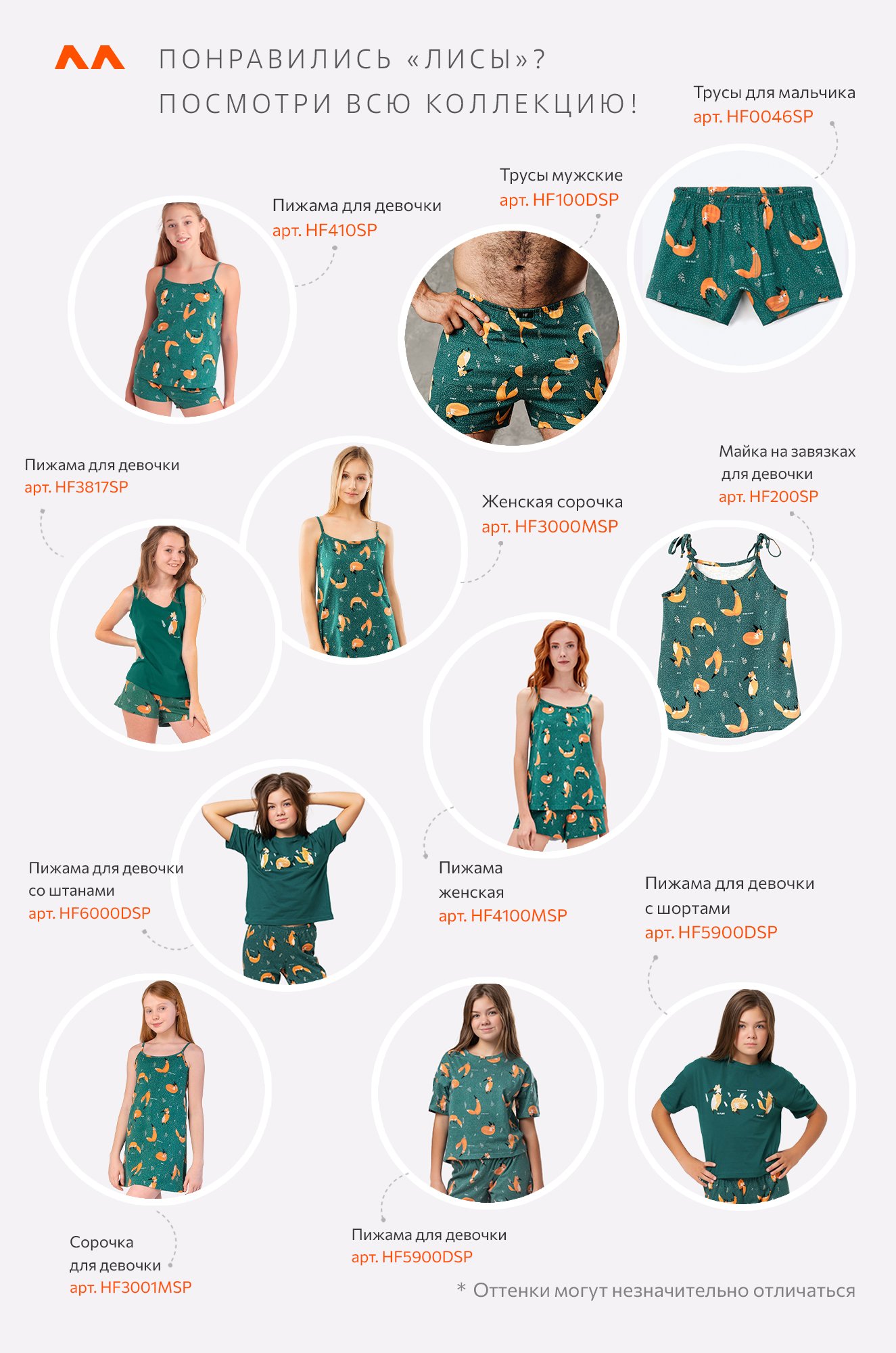 ПОНРАВИЛИСЬ «ЛИСЫ»?
ПОСМОТРИ ВСЮ КОЛЛЕКЦИЮ!

Трусы для мальчика
арт. HF0046SP

Трусы мужские
арт. HF100DSP

Пижама для девочки
арт. HF410SP

Пижама для девочки
арт. HF3817SP

Женская сорочка
арт. HF3000MSP

Майка на завязках
для девочки
арт. HF200SP

Пижама для девочки
со штанами
арт. HF6000DSP

Пижама
женская
арт. HF4100MSP

Пижама для девочки
с шортами
арт. HF5900DSP

Сорочка
для девочки
арт. HF3001MSP

Пижама для девочки
арт. HF5900DSP

* Оттенки могут незначительно отличаться