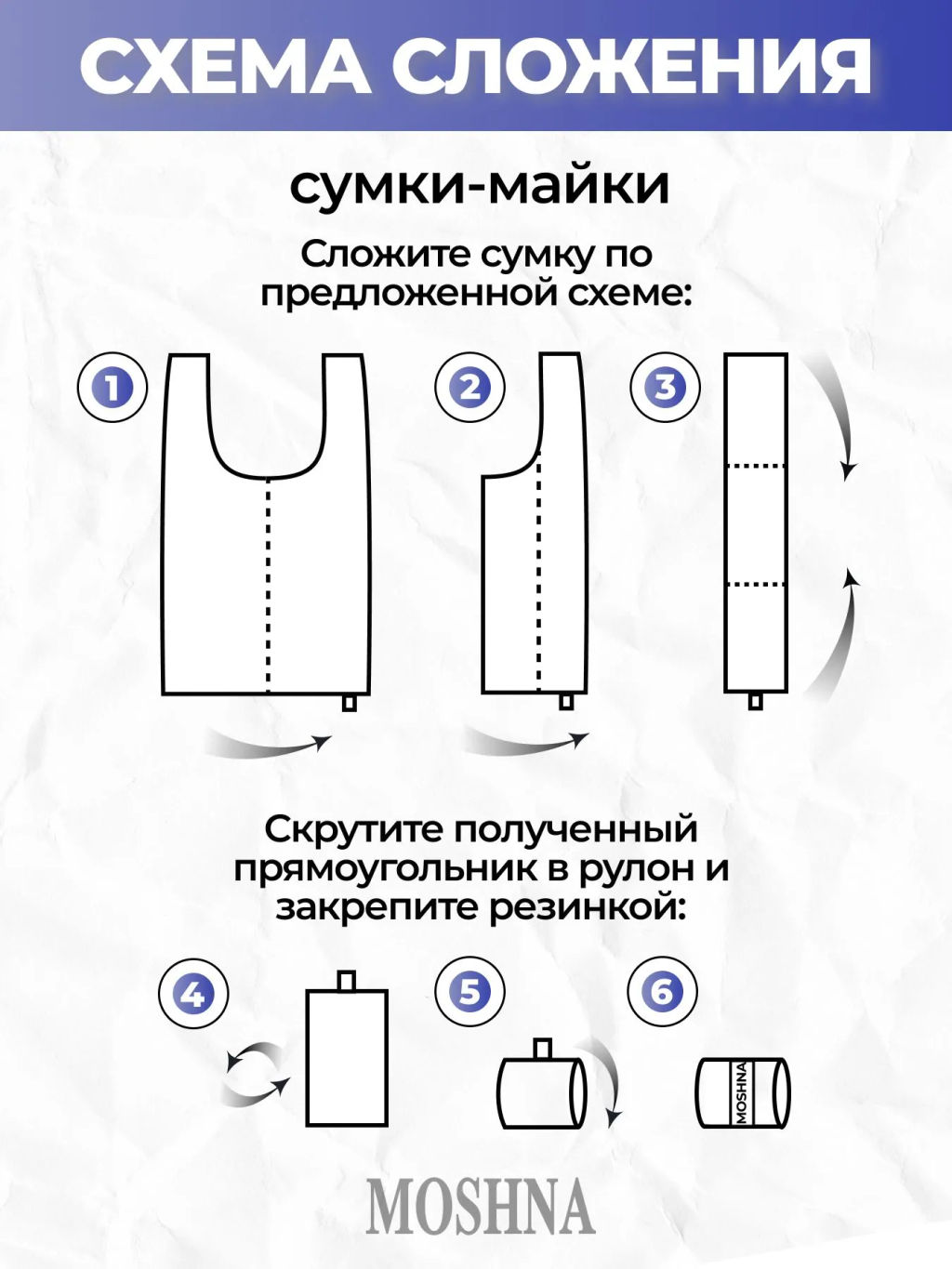 СХЕМА СЛОЖЕНИЯ

сумки-майки

Сложите сумку по предложенной схеме:

1

2

3

Скрутите полученный прямоугольник в рулон и закрепите резинкой:

4

5

6

MOSHNA

MOSHNA