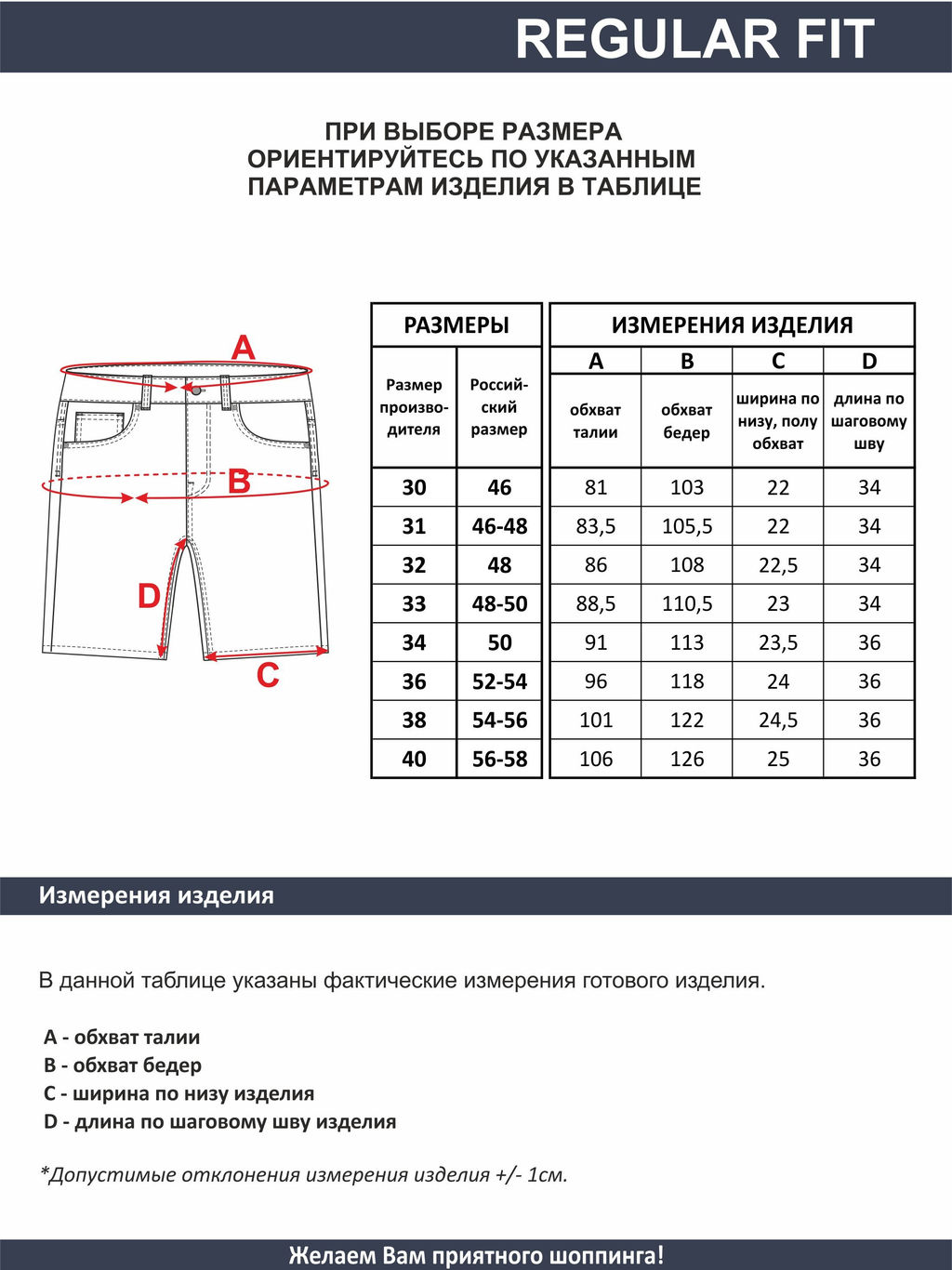 REGULAR FIT

ПРИ ВЫБОРЕ РАЗМЕРА ОРИЕНТИРУЙТЕСЬ ПО УКАЗАННЫМ ПАРАМЕТРАМ ИЗДЕЛИЯ В ТАБЛИЦЕ

A

B

D

C

| РАЗМЕРЫ | | ИЗМЕРЕНИЯ ИЗДЕЛИЯ | | | |
|---|---|---|---|---|---|
| | | A | B | C | D |
| Размер производителя | Российский размер | обхват талии | обхват бедер | ширина по низу, полу обхват | длина по шаговому шву |
| 30 | 46 | 81 | 103 | 22 | 34 |
| 31 | 46-48 | 83,5 | 105,5 | 22 | 34 |
| 32 | 48 | 86 | 108 | 22,5 | 34 |
| 33 | 48-50 | 88,5 | 110,5 | 23 | 34 |
| 34 | 50 | 91 | 113 | 23,5 | 36 |
| 36 | 52-54 | 96 | 118 | 24 | 36 |
| 38 | 54-56 | 101 | 122 | 24,5 | 36 |
| 40 | 56-58 | 106 | 126 | 25 | 36 |

Измерения изделия

В данной таблице указаны фактические измерения готового изделия.

A - обхват талии
B - обхват бедер
C - ширина по низу изделия
D - длина по шаговому шву изделия

*Допустимые отклонения измерения изделия +/- 1см.

Желаем Вам приятного шоппинга!