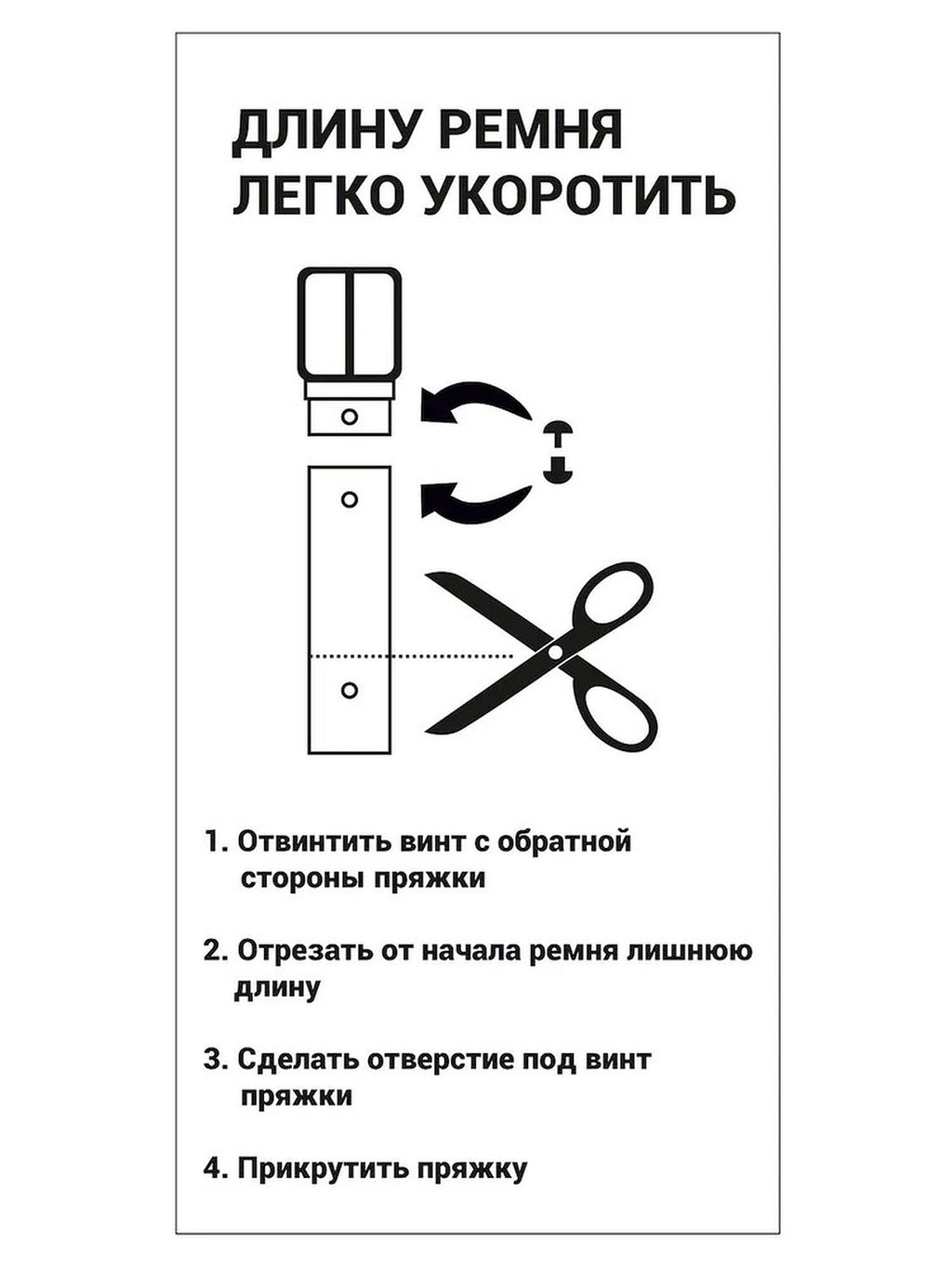 ДЛИНУ РЕМНЯ ЛЕГКО УКОРОТИТЬ

1. Отвинтить винт с обратной стороны пряжки

2. Отрезать от начала ремня лишнюю длину

3. Сделать отверстие под винт пряжки

4. Прикрутить пряжку