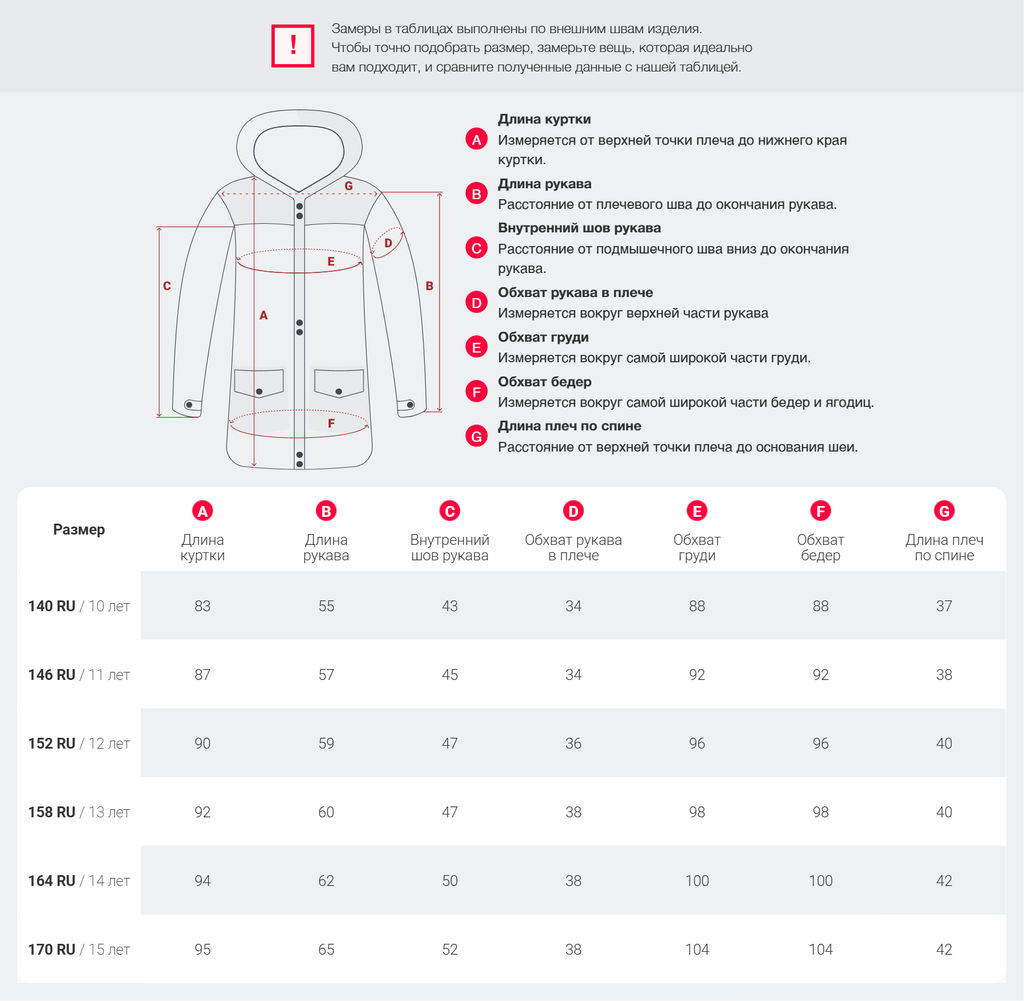 !

Замеры в таблицах выполнены по внешним швам изделия. Чтобы точно подобрать размер, замерьте вещь, которая идеально вам подходит, и сравните полученные данные с нашей таблицей.

G
D
E
C
A
B
F

A Длина куртки
Измеряется от верхней точки плеча до нижнего края куртки.

B Длина рукава
Расстояние от плечевого шва до окончания рукава.

C Внутренний шов рукава
Расстояние от подмышечного шва вниз до окончания рукава.

D Обхват рукава в плече
Измеряется вокруг верхней части рукава

E Обхват груди
Измеряется вокруг самой широкой части груди.

F Обхват бедер
Измеряется вокруг самой широкой части бедер и ягодиц.

G Длина плеч по спине
Расстояние от верхней точки плеча до основания шеи.

| Размер | A Длина куртки | B Длина рукава | C Внутренний шов рукава | D Обхват рукава в плече | E Обхват груди | F Обхват бедер | G Длина плеч по спине |
|---|---|---|---|---|---|---|---|
| 140 RU / 10 лет | 83 | 55 | 43 | 34 | 88 | 88 | 37 |
| 146 RU / 11 лет | 87 | 57 | 45 | 34 | 92 | 92 | 38 |
| 152 RU / 12 лет | 90 | 59 | 47 | 36 | 96 | 96 | 40 |
| 158 RU / 13 лет | 92 | 60 | 47 | 38 | 98 | 98 | 40 |
| 164 RU / 14 лет | 94 | 62 | 50 | 38 | 100 | 100 | 42 |
| 170 RU / 15 лет | 95 | 65 | 52 | 38 | 104 | 104 | 42 |