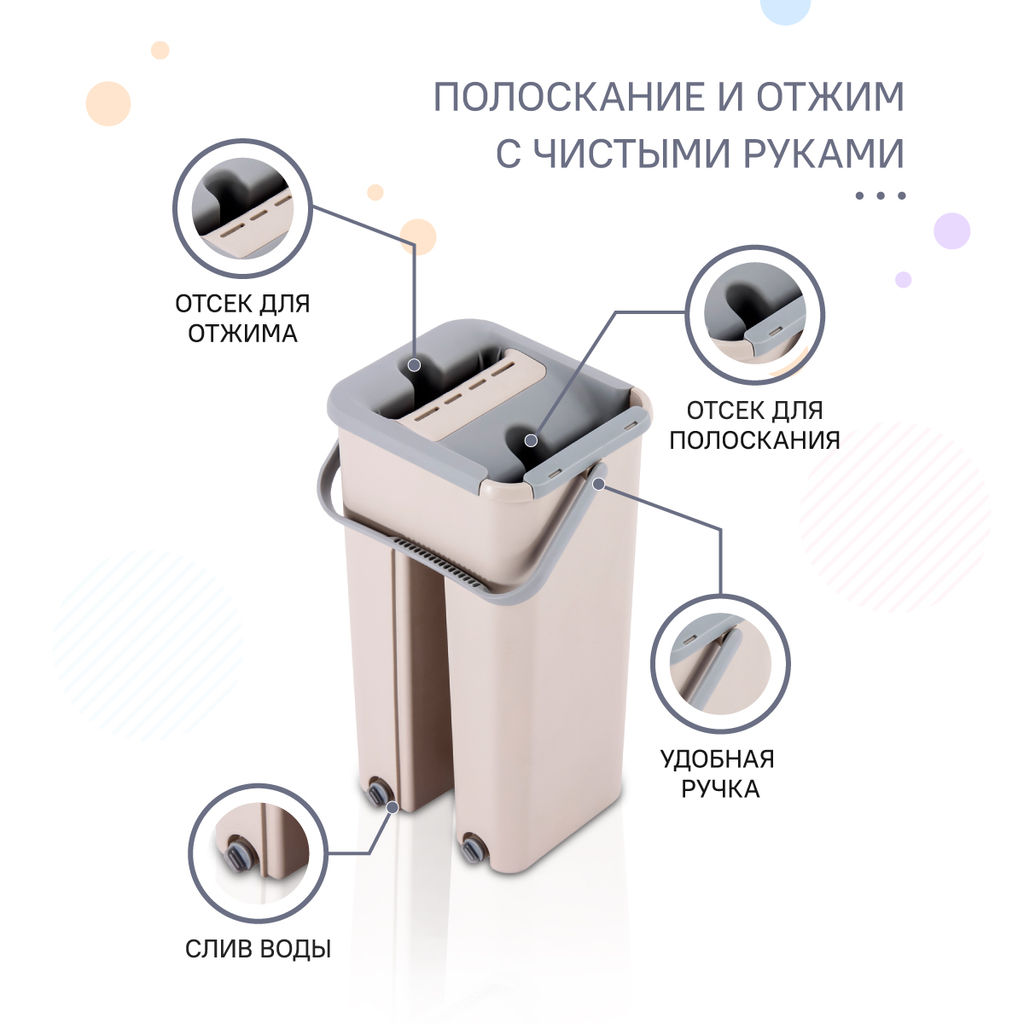 ПОЛОСКАНИЕ И ОТЖИМ
С ЧИСТЫМИ РУКАМИ

ОТСЕК ДЛЯ ОТЖИМА

ОТСЕК ДЛЯ ПОЛОСКАНИЯ

УДОБНАЯ РУЧКА

СЛИВ ВОДЫ