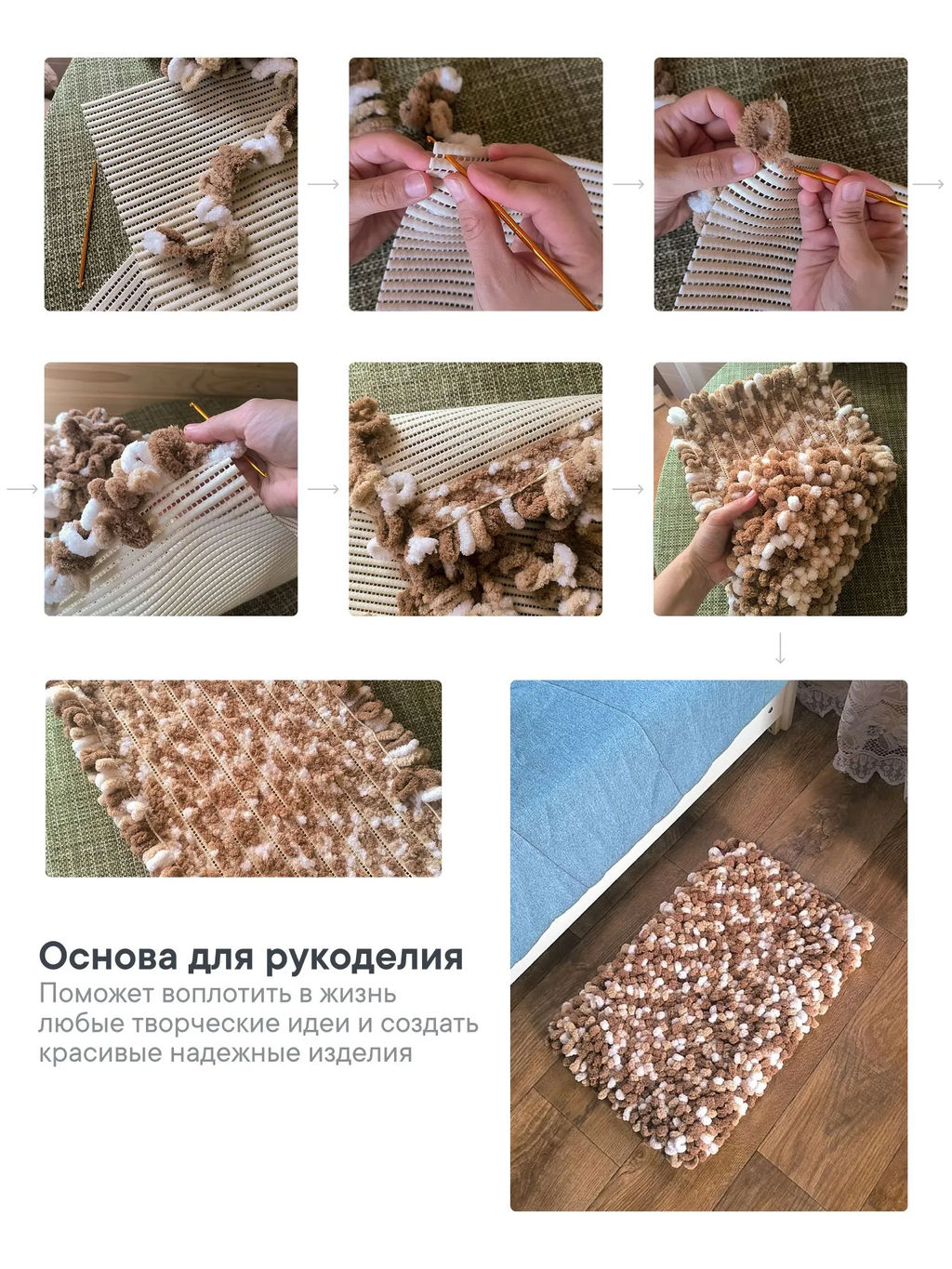 Основа для рукоделия

Поможет воплотить в жизнь любые творческие идеи и создать красивые надежные изделия