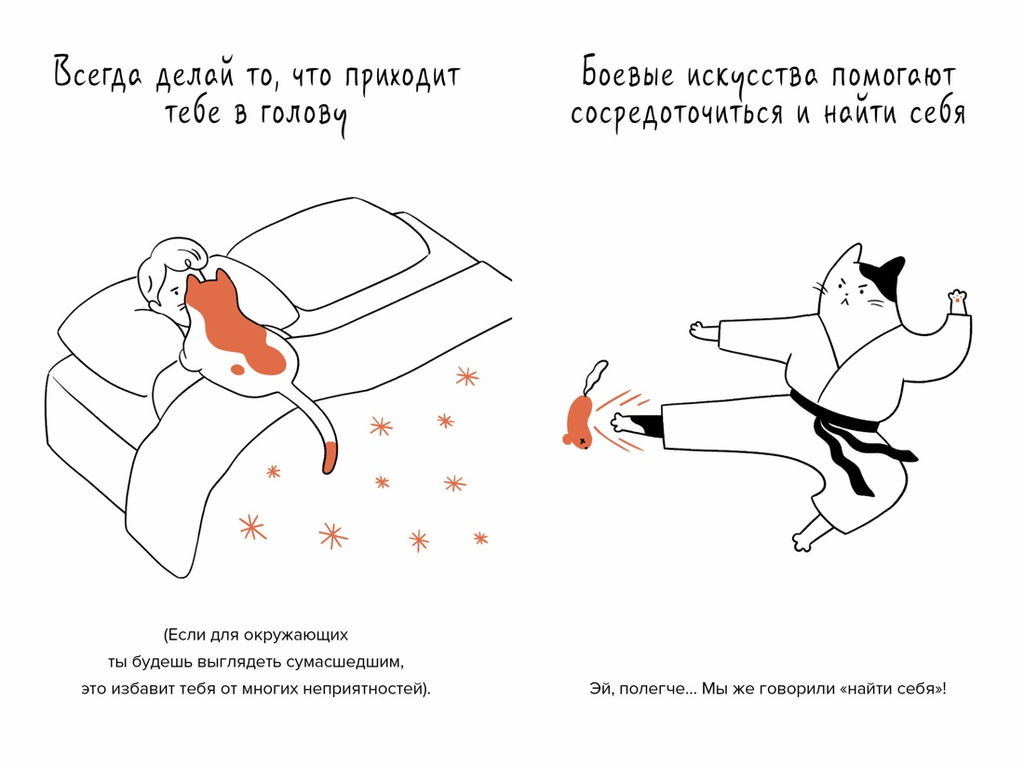 Всегда делай то, что приходит тебе в голову

(Если для окружающих ты будешь выглядеть сумасшедшим, это избавит тебя от многих неприятностей).

Боевые искусства помогают сосредоточиться и найти себя

Эй, полегче... Мы же говорили «найти себя»!