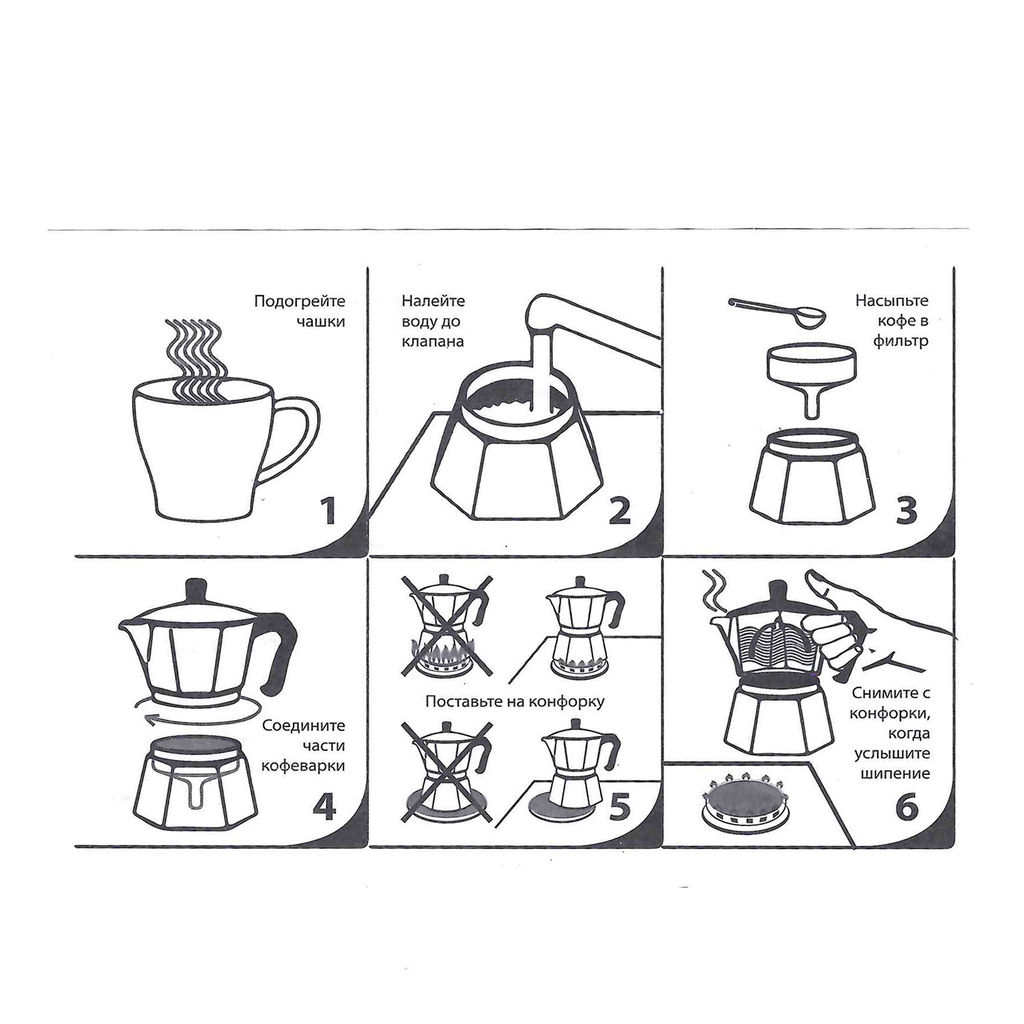 Подогрейте чашки

1

Налейте воду до клапана

2

Насыпьте кофе в фильтр

3

Соедините части кофеварки

4

Поставьте на конфорку

5

Снимите с конфорки, когда услышите шипение

6