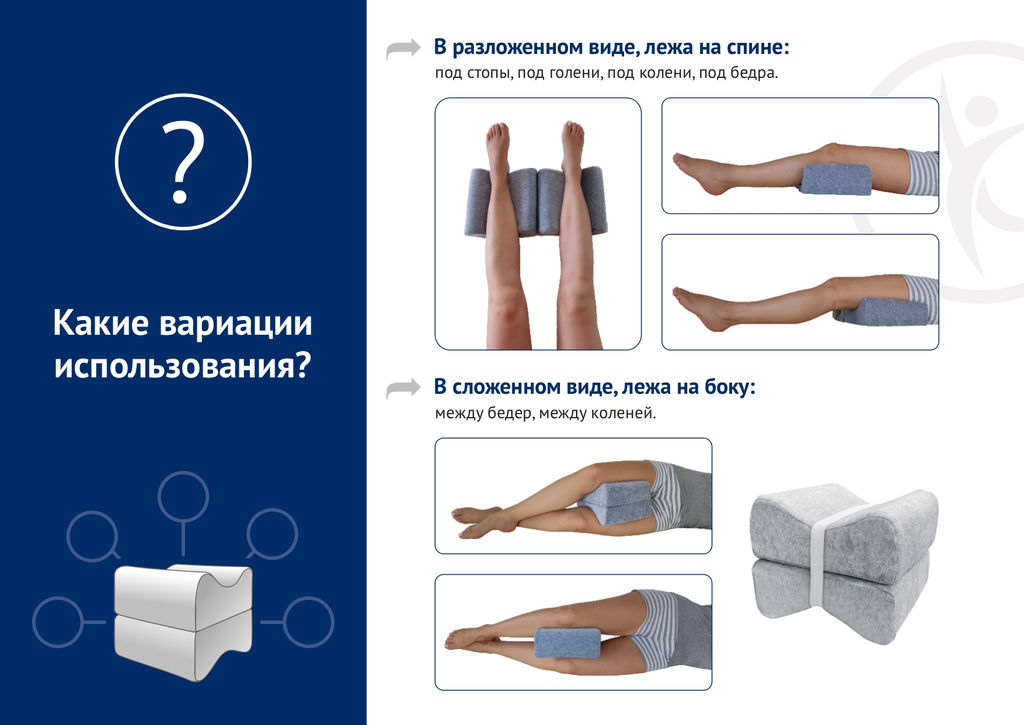 ?

Какие вариации использования?

В разложенном виде, лежа на спине:
под стопы, под голени, под колени, под бедра.

В сложенном виде, лежа на боку:
между бедер, между коленей.