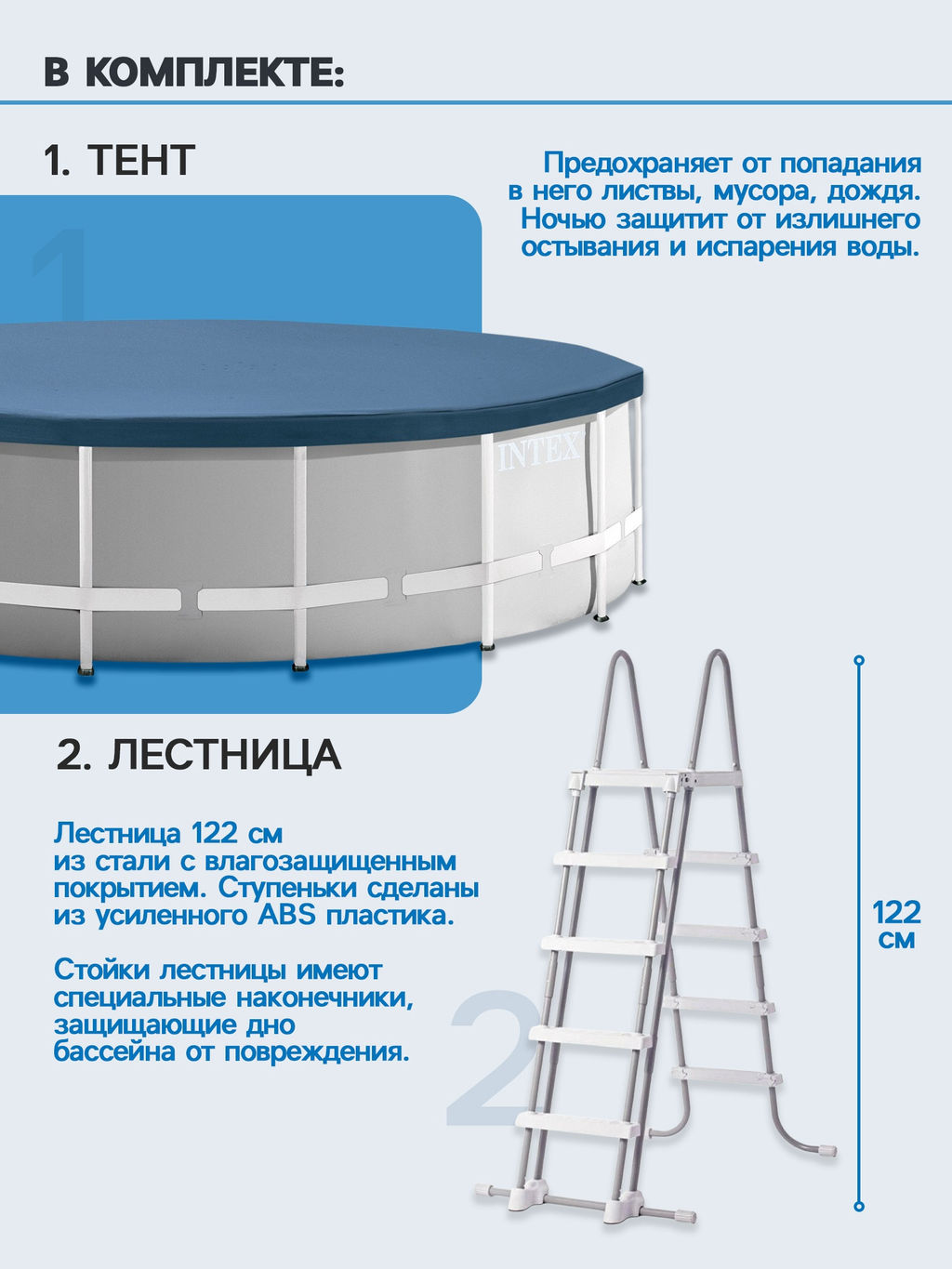 В КОМПЛЕКТЕ:

1. ТЕНТ

Предохраняет от попадания в него листвы, мусора, дождя. Ночью защитит от излишнего остывания и испарения воды.

1

INTEX

2. ЛЕСТНИЦА

Лестница 122 см из стали с влагозащищенным покрытием. Ступеньки сделаны из усиленного ABS пластика.

Стойки лестницы имеют специальные наконечники, защищающие дно бассейна от повреждения.

2

122 см