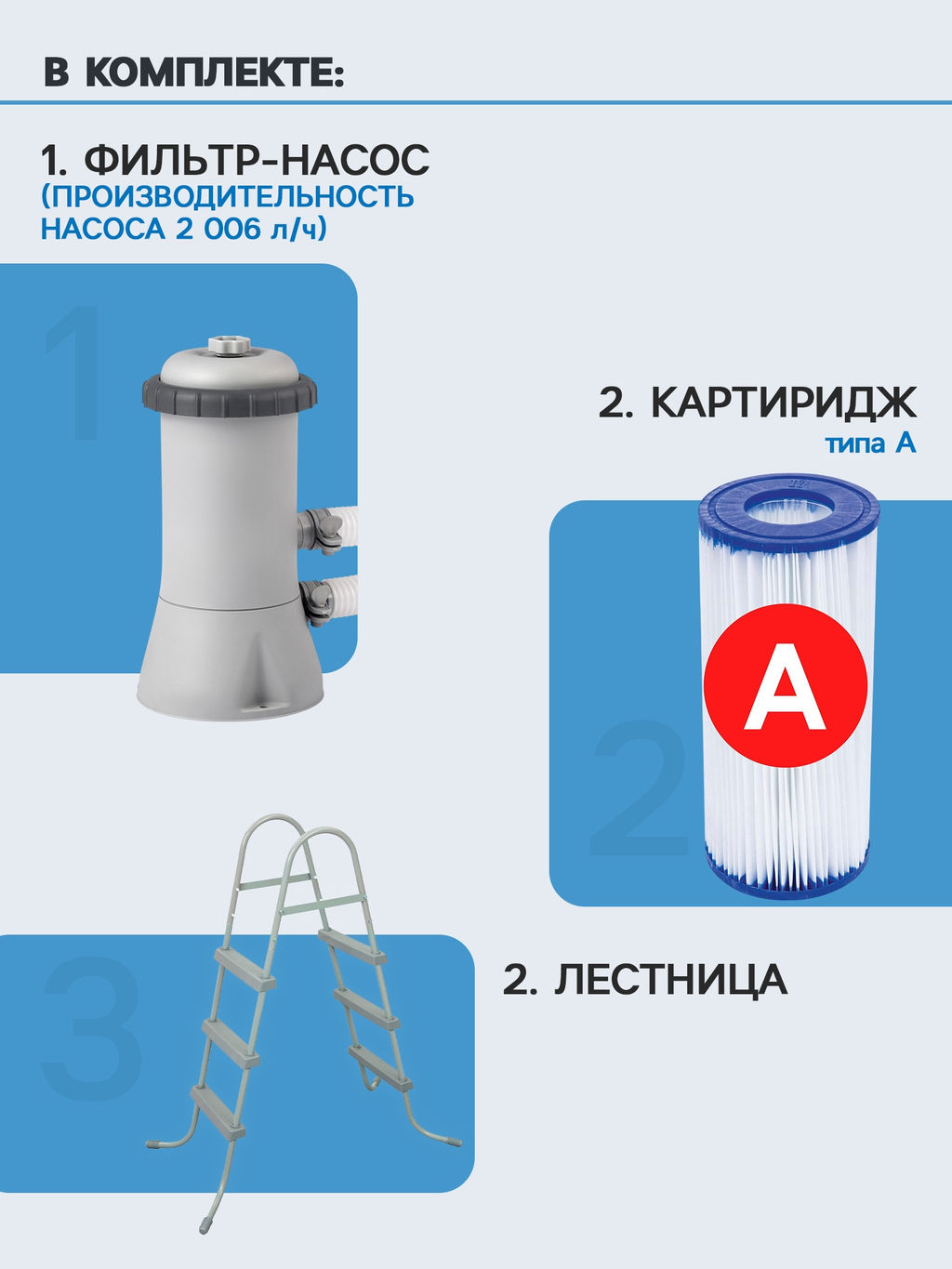 В КОМПЛЕКТЕ:

1. ФИЛЬТР-НАСОС
(ПРОИЗВОДИТЕЛЬНОСТЬ НАСОСА 2 006 л/ч)

1

2. КАРТИРИДЖ
типа А

A

2

3

2. ЛЕСТНИЦА