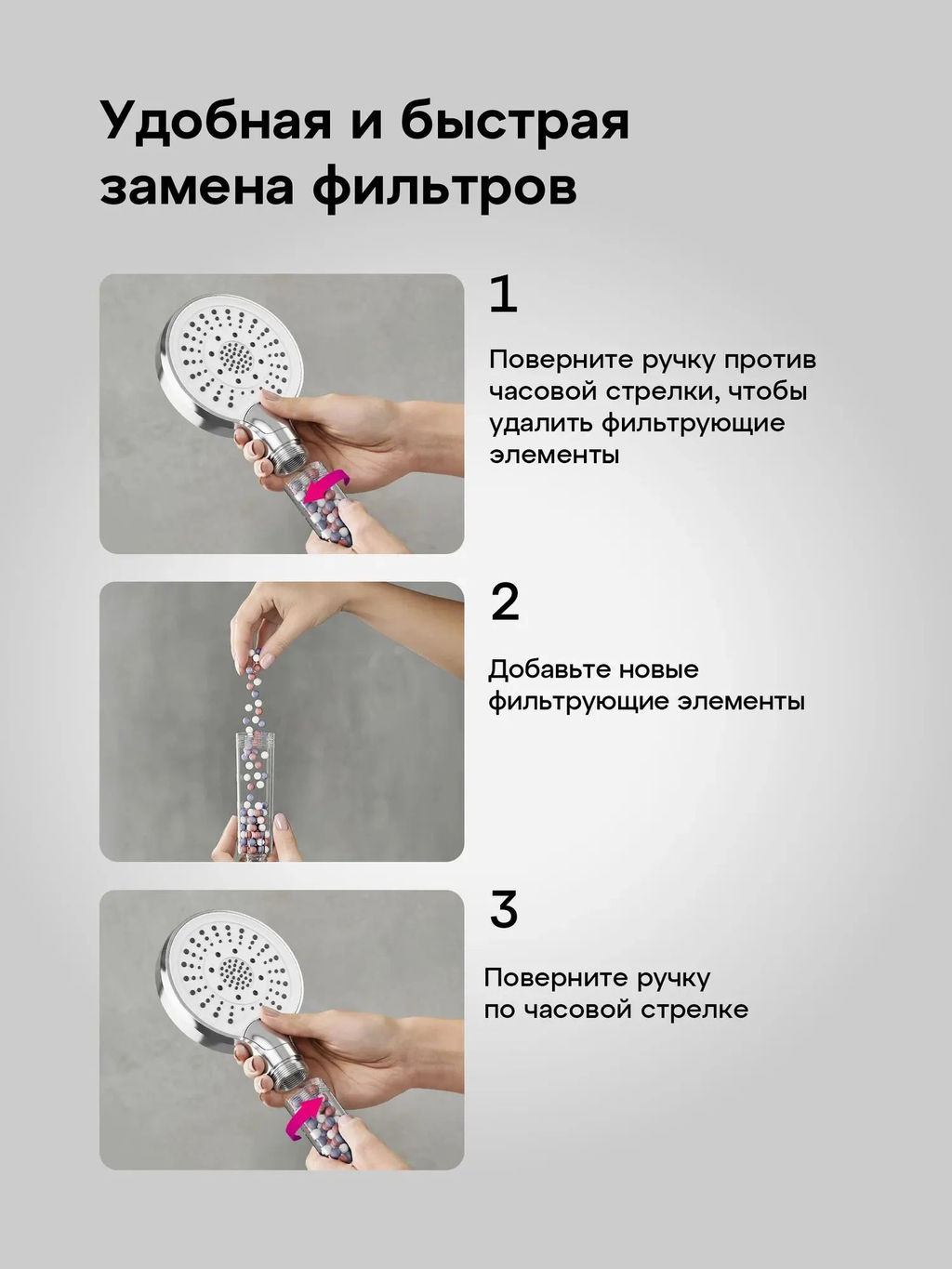 Удобная и быстрая замена фильтров

1

Поверните ручку против часовой стрелки, чтобы удалить фильтрующие элементы

2

Добавьте новые фильтрующие элементы

3

Поверните ручку по часовой стрелке