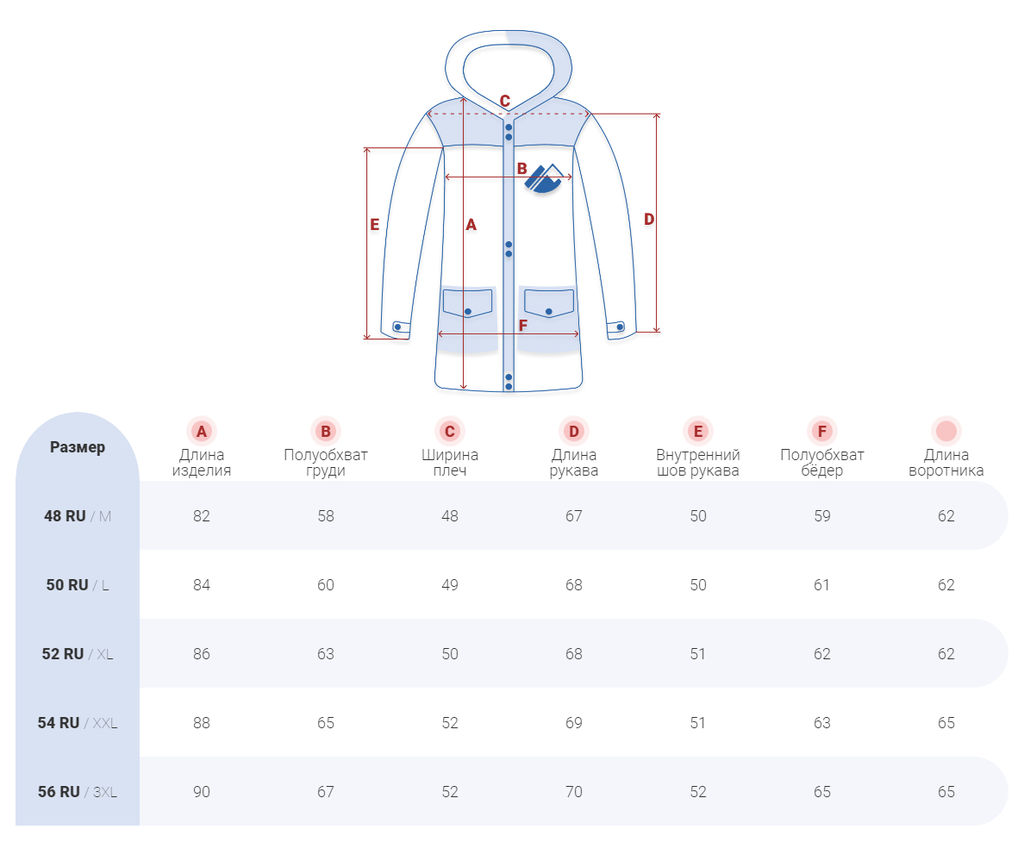 C
B
E
A
D
F

| Размер | A Длина изделия | B Полуобхват груди | C Ширина плеч | D Длина рукава | E Внутренний шов рукава | F Полуобхват бёдер | Длина воротника |
|---|---|---|---|---|---|---|---|
| 48 RU / M | 82 | 58 | 48 | 67 | 50 | 59 | 62 |
| 50 RU / L | 84 | 60 | 49 | 68 | 50 | 61 | 62 |
| 52 RU / XL | 86 | 63 | 50 | 68 | 51 | 62 | 62 |
| 54 RU / XXL | 88 | 65 | 52 | 69 | 51 | 63 | 65 |
| 56 RU / 3XL | 90 | 67 | 52 | 70 | 52 | 65 | 65 |