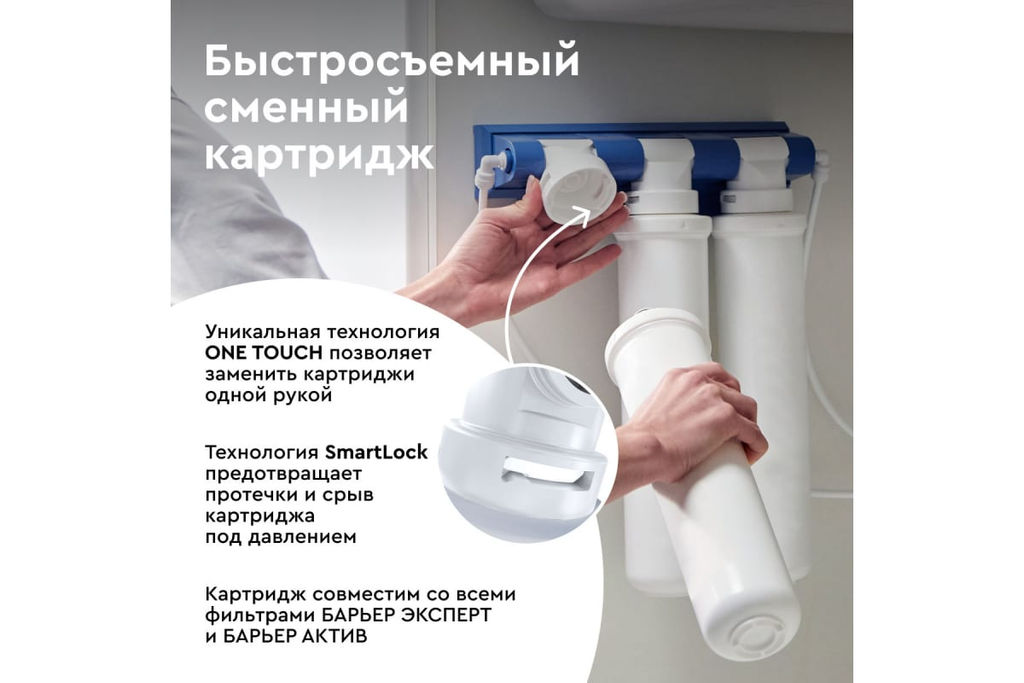 Быстросъемный сменный картридж

Уникальная технология ONE TOUCH позволяет заменить картриджи одной рукой

Технология SmartLock предотвращает протечки и срыв картриджа под давлением

Картридж совместим со всеми фильтрами БАРЬЕР ЭКСПЕРТ и БАРЬЕР АКТИВ