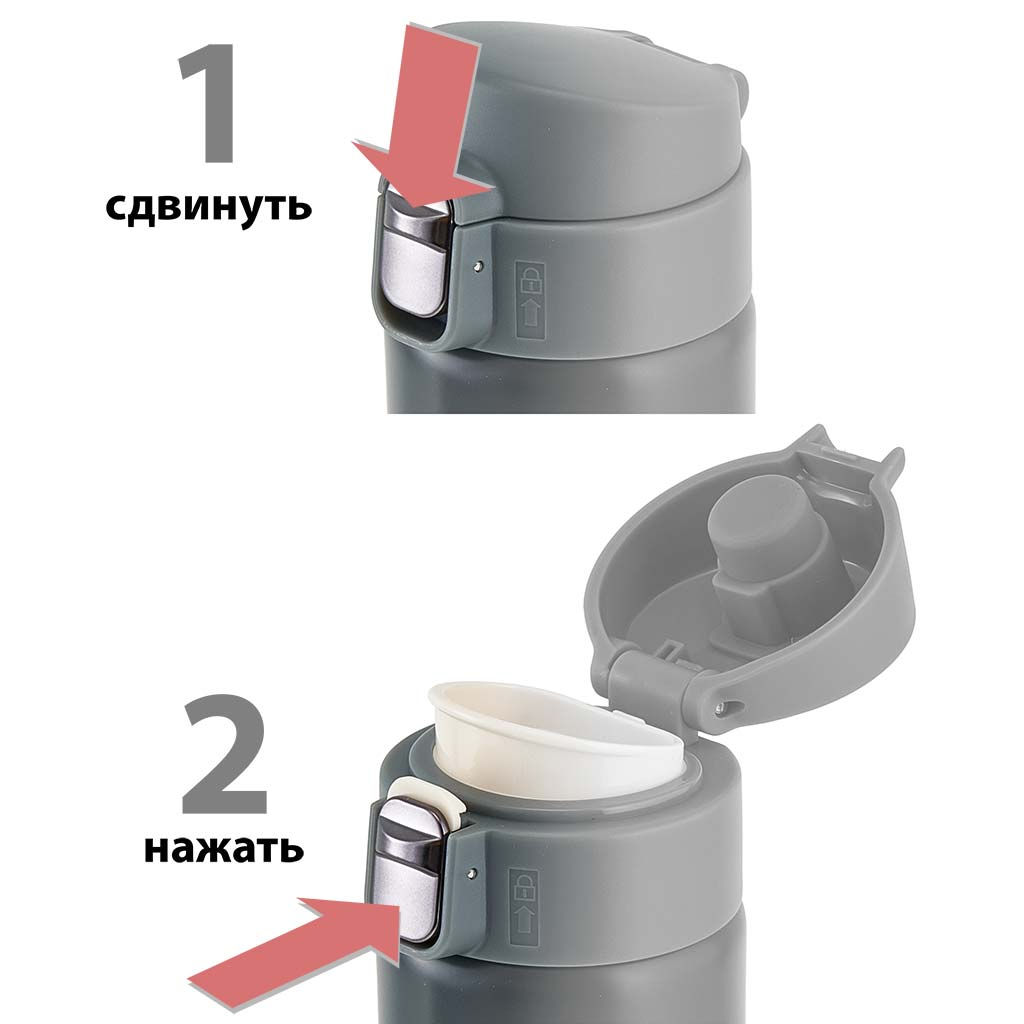 1
сдвинуть

2
нажать