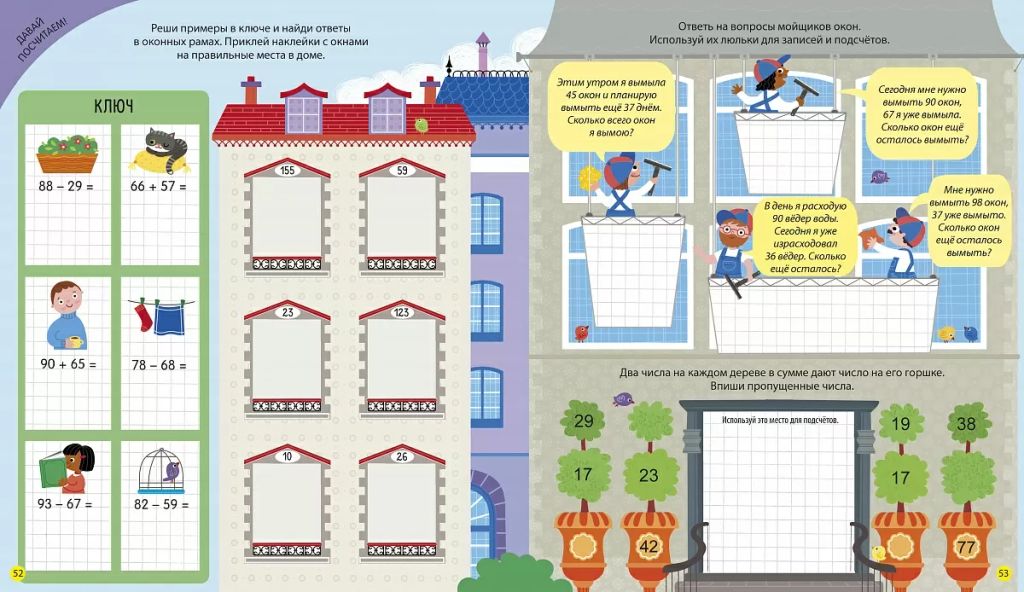 ДАВАЙ ПОСЧИТАЕМ!

Реши примеры в ключе и найди ответы в оконных рамах. Приклей наклейки с окнами на правильные места в доме.

КЛЮЧ

88 – 29 =

66 + 57 =

90 + 65 =

78 – 68 =

93 – 67 =

82 – 59 =

155

59

23

123

10

26

52

Ответь на вопросы мойщиков окон. Используй их люльки для записей и подсчётов.

Этим утром я вымыла 45 окон и планирую вымыть ещё 37 днём. Сколько всего окон я вымою?

Сегодня мне нужно вымыть 90 окон, 67 я уже вымыла. Сколько окон ещё осталось вымыть?

В день я расходую 90 вёдер воды. Сегодня я уже израсходовал 36 вёдер. Сколько ещё осталось?

Мне нужно вымыть 98 окон, 37 уже вымыто. Сколько окон ещё осталось вымыть?

Два числа на каждом дереве в сумме дают число на его горшке. Впиши пропущенные числа.

Используй это место для подсчётов.

29

17

23

42

19

17

38

77

53