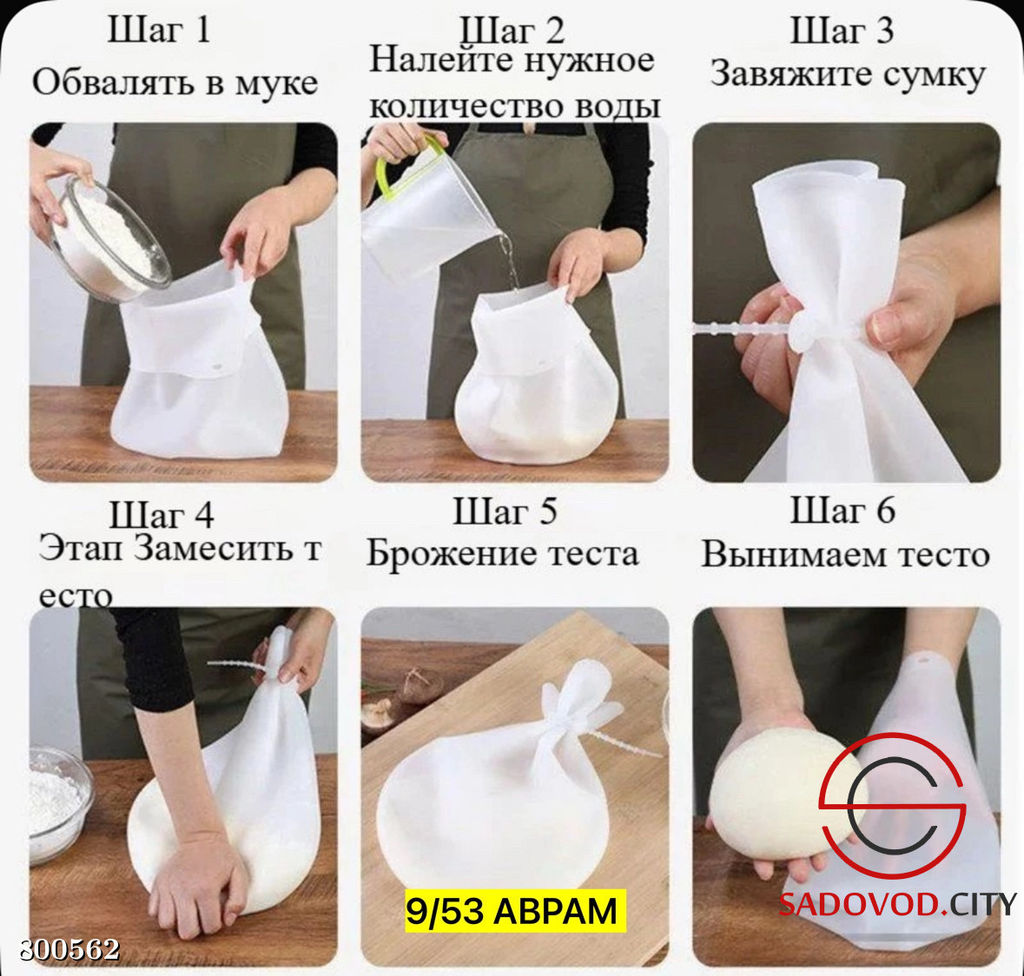 Шаг 1
Обвалять в муке

Шаг 2
Налейте нужное количество воды

Шаг 3
Завяжите сумку

Шаг 4
Этап Замесить т есто

Шаг 5
Брожение теста

Шаг 6
Вынимаем тесто

9/53 АВРАМ

SADOVOD.CITY

800562