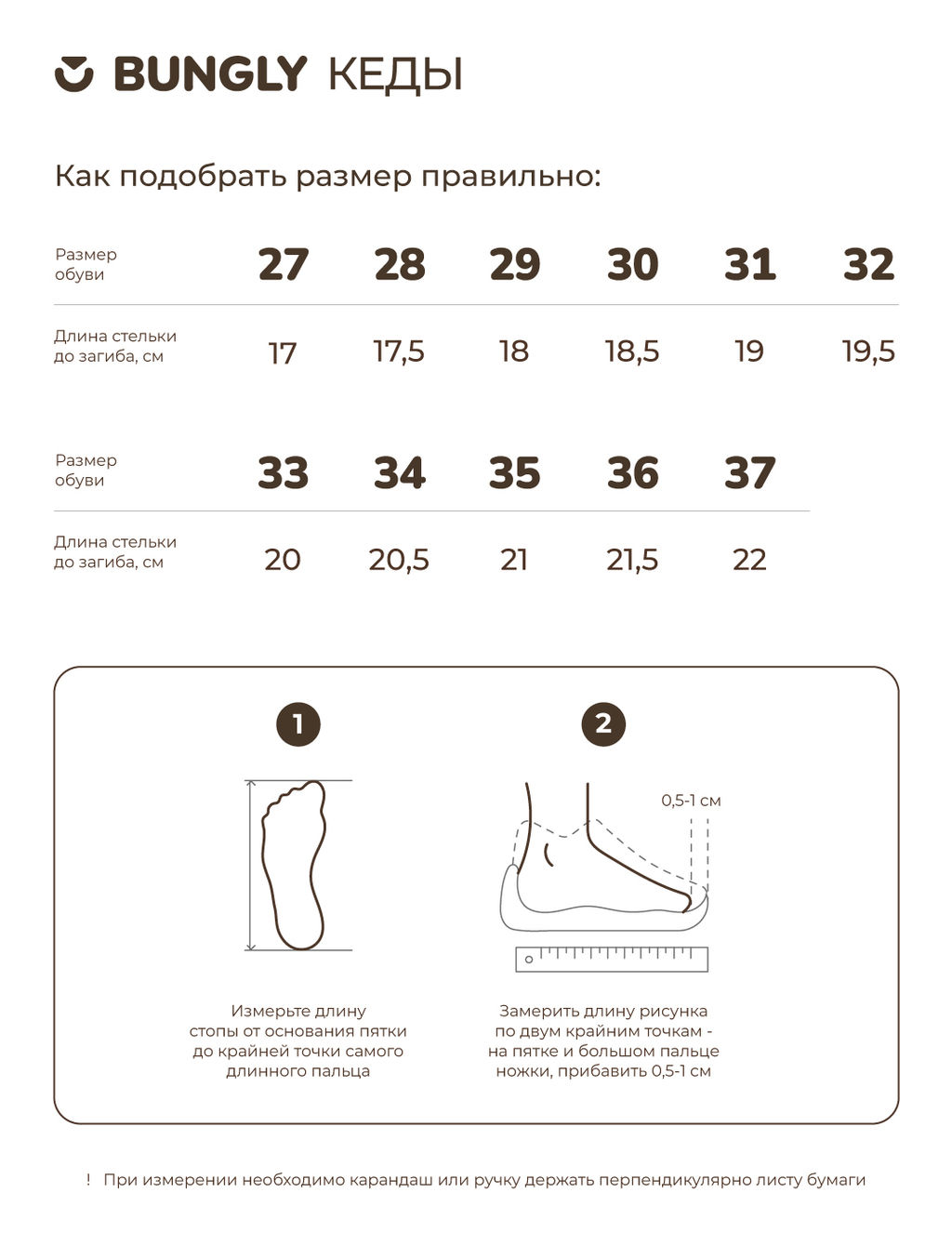 BUNGLY КЕДЫ

Как подобрать размер правильно:

| Размер обуви | 27 | 28 | 29 | 30 | 31 | 32 |
|---|---|---|---|---|---|---|
| Длина стельки до загиба, см | 17 | 17,5 | 18 | 18,5 | 19 | 19,5 |

| Размер обуви | 33 | 34 | 35 | 36 | 37 |
|---|---|---|---|---|---|
| Длина стельки до загиба, см | 20 | 20,5 | 21 | 21,5 | 22 |

1

Измерьте длину стопы от основания пятки до крайней точки самого длинного пальца

2

0,5-1 см

Замерить длину рисунка по двум крайним точкам - на пятке и большом пальце ножки, прибавить 0,5-1 см

! При измерении необходимо карандаш или ручку держать перпендикулярно листу бумаги