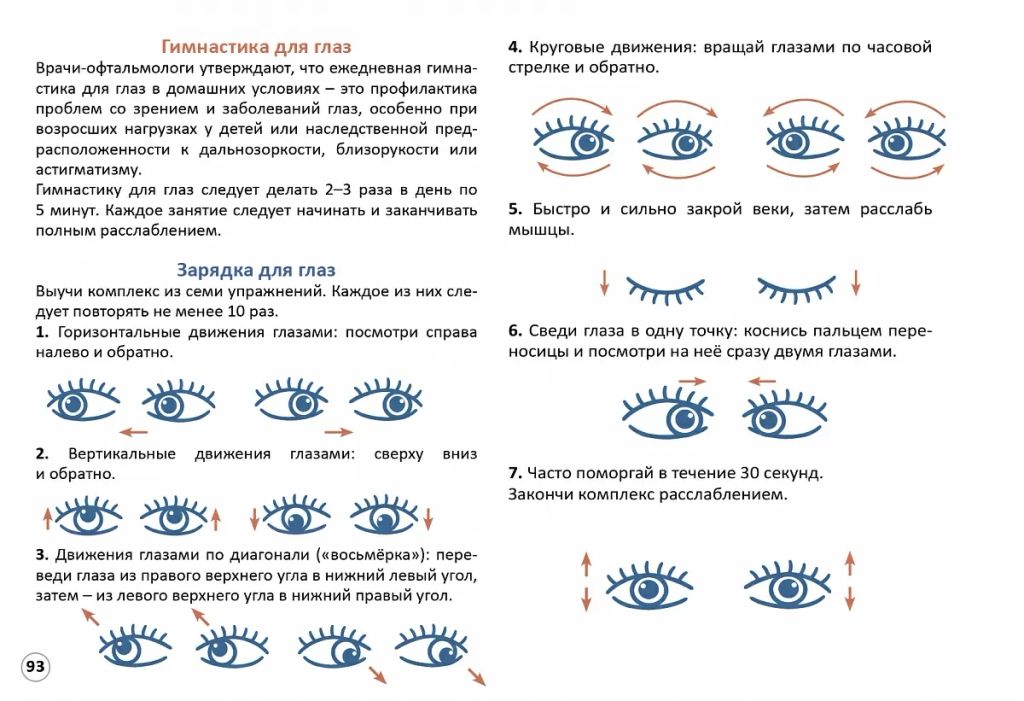 Гимнастика для глаз

Врачи-офтальмологи утверждают, что ежедневная гимнастика для глаз в домашних условиях – это профилактика проблем со зрением и заболеваний глаз, особенно при возросших нагрузках у детей или наследственной предрасположенности к дальнозоркости, близорукости или астигматизму.
Гимнастику для глаз следует делать 2–3 раза в день по 5 минут. Каждое занятие следует начинать и заканчивать полным расслаблением.

Зарядка для глаз

Выучи комплекс из семи упражнений. Каждое из них следует повторять не менее 10 раз.
1. Горизонтальные движения глазами: посмотри справа налево и обратно.

2. Вертикальные движения глазами: сверху вниз и обратно.

3. Движения глазами по диагонали («восьмёрка»): переведи глаза из правого верхнего угла в нижний левый угол, затем – из левого верхнего угла в нижний правый угол.

93

4. Круговые движения: вращай глазами по часовой стрелке и обратно.

5. Быстро и сильно закрой веки, затем расслабь мышцы.

6. Сведи глаза в одну точку: коснись пальцем переносицы и посмотри на неё сразу двумя глазами.

7. Часто поморгай в течение 30 секунд.
Закончи комплекс расслаблением.