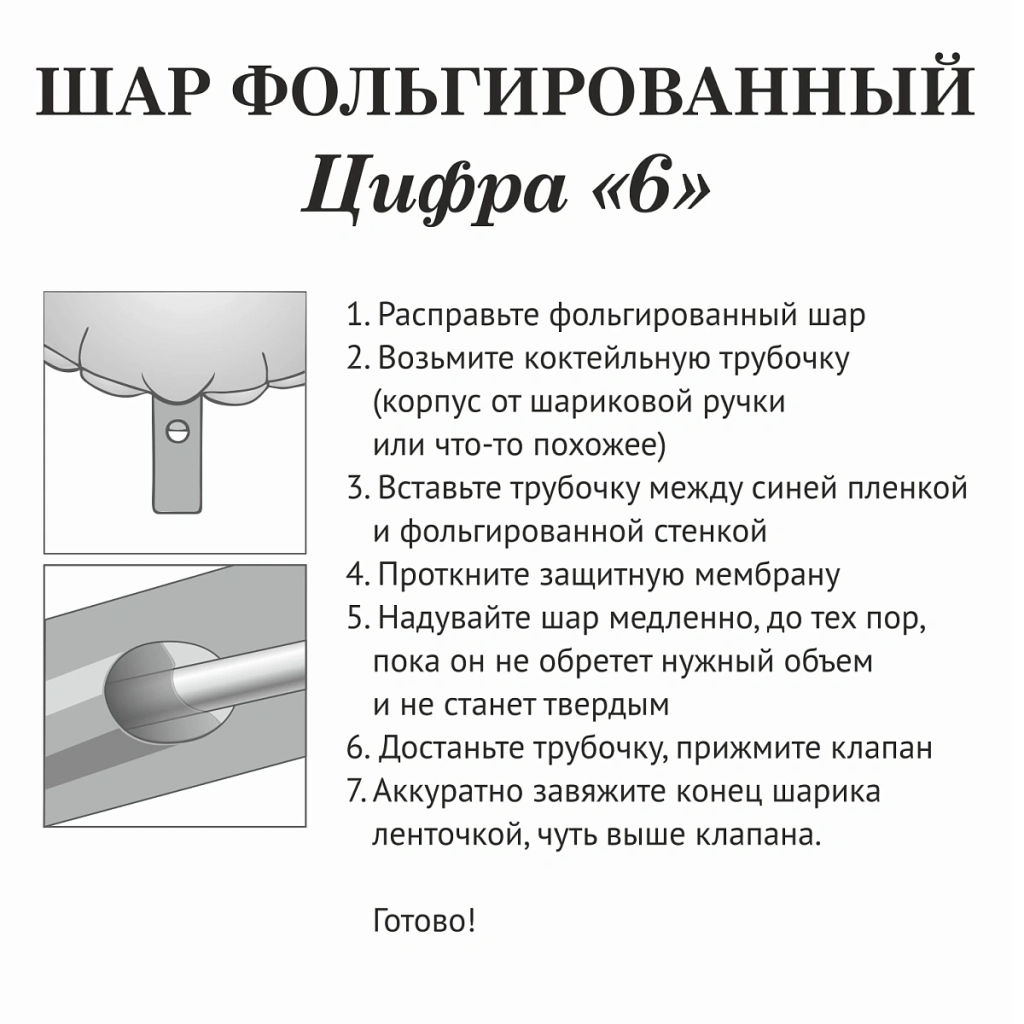 ШАР ФОЛЬГИРОВАННЫЙ
Цифра «6»

1. Расправьте фольгированный шар
2. Возьмите коктейльную трубочку (корпус от шариковой ручки или что-то похожее)
3. Вставьте трубочку между синей пленкой и фольгированной стенкой
4. Проткните защитную мембрану
5. Надувайте шар медленно, до тех пор, пока он не обретет нужный объем и не станет твердым
6. Достаньте трубочку, прижмите клапан
7. Аккуратно завяжите конец шарика ленточкой, чуть выше клапана.

Готово!