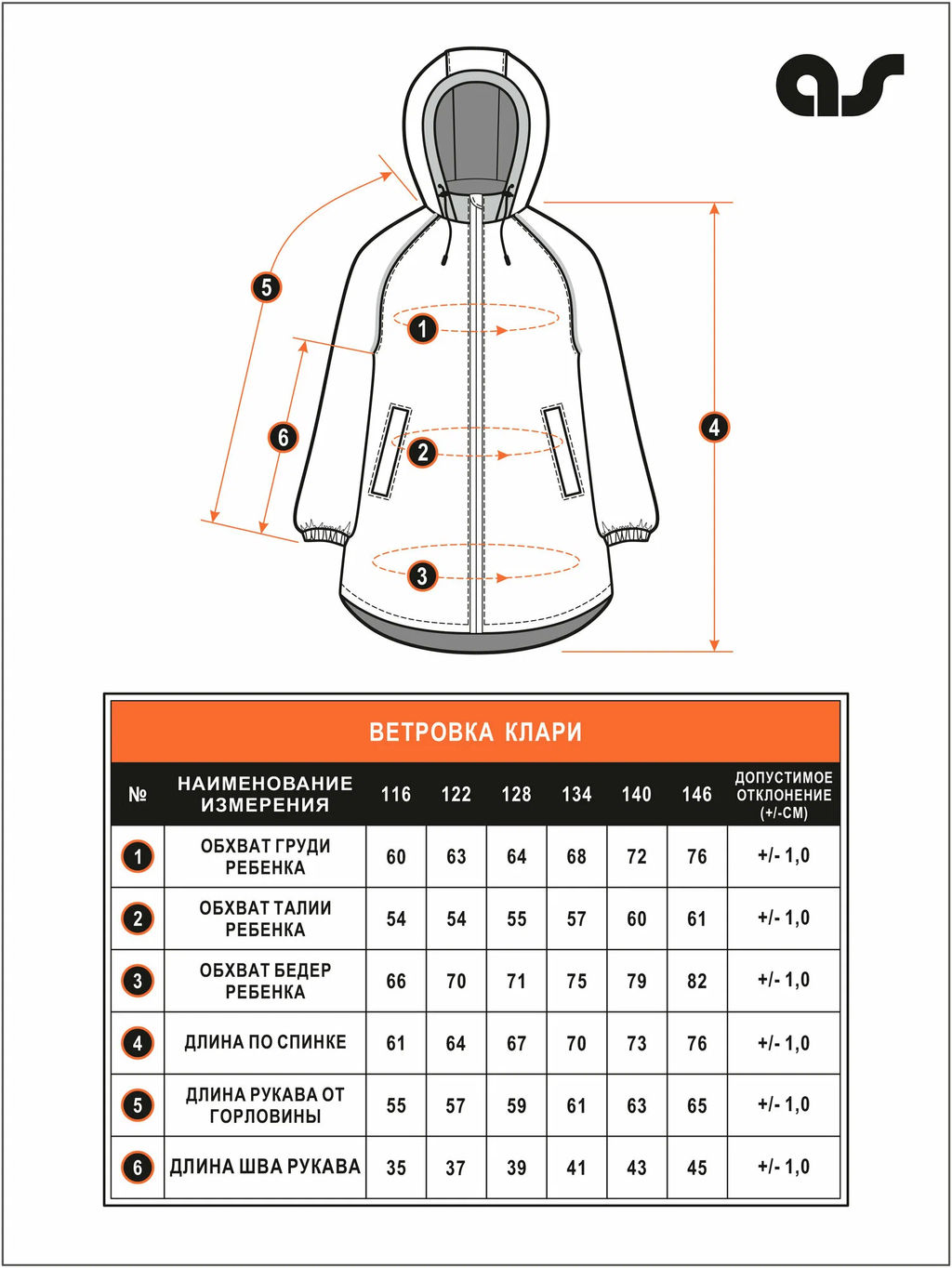 as

5

1

6

2

4

3

ВЕТРОВКА КЛАРИ

| № | НАИМЕНОВАНИЕ ИЗМЕРЕНИЯ | 116 | 122 | 128 | 134 | 140 | 146 | ДОПУСТИМОЕ ОТКЛОНЕНИЕ (+/-СМ) |
|---|---|---|---|---|---|---|---|---|
| 1 | ОБХВАТ ГРУДИ РЕБЕНКА | 60 | 63 | 64 | 68 | 72 | 76 | +/- 1,0 |
| 2 | ОБХВАТ ТАЛИИ РЕБЕНКА | 54 | 54 | 55 | 57 | 60 | 61 | +/- 1,0 |
| 3 | ОБХВАТ БЕДЕР РЕБЕНКА | 66 | 70 | 71 | 75 | 79 | 82 | +/- 1,0 |
| 4 | ДЛИНА ПО СПИНКЕ | 61 | 64 | 67 | 70 | 73 | 76 | +/- 1,0 |
| 5 | ДЛИНА РУКАВА ОТ ГОРЛОВИНЫ | 55 | 57 | 59 | 61 | 63 | 65 | +/- 1,0 |
| 6 | ДЛИНА ШВА РУКАВА | 35 | 37 | 39 | 41 | 43 | 45 | +/- 1,0 |