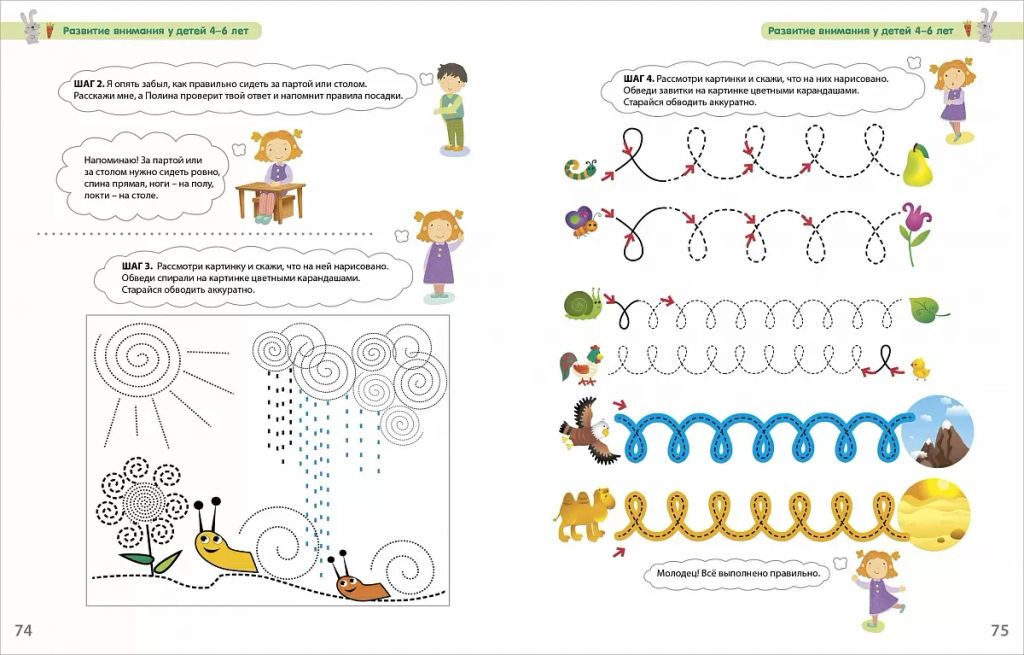 Развитие внимания у детей 4–6 лет

ШАГ 2. Я опять забыл, как правильно сидеть за партой или столом. Расскажи мне, а Полина проверит твой ответ и напомнит правила посадки.

Напоминаю! За партой или за столом нужно сидеть ровно, спина прямая, ноги – на полу, локти – на столе.

ШАГ 3. Рассмотри картинку и скажи, что на ней нарисовано. Обведи спирали на картинке цветными карандашами. Старайся обводить аккуратно.

74

Развитие внимания у детей 4–6 лет

ШАГ 4. Рассмотри картинки и скажи, что на них нарисовано. Обведи завитки на картинке цветными карандашами. Старайся обводить аккуратно.

Молодец! Всё выполнено правильно.

75