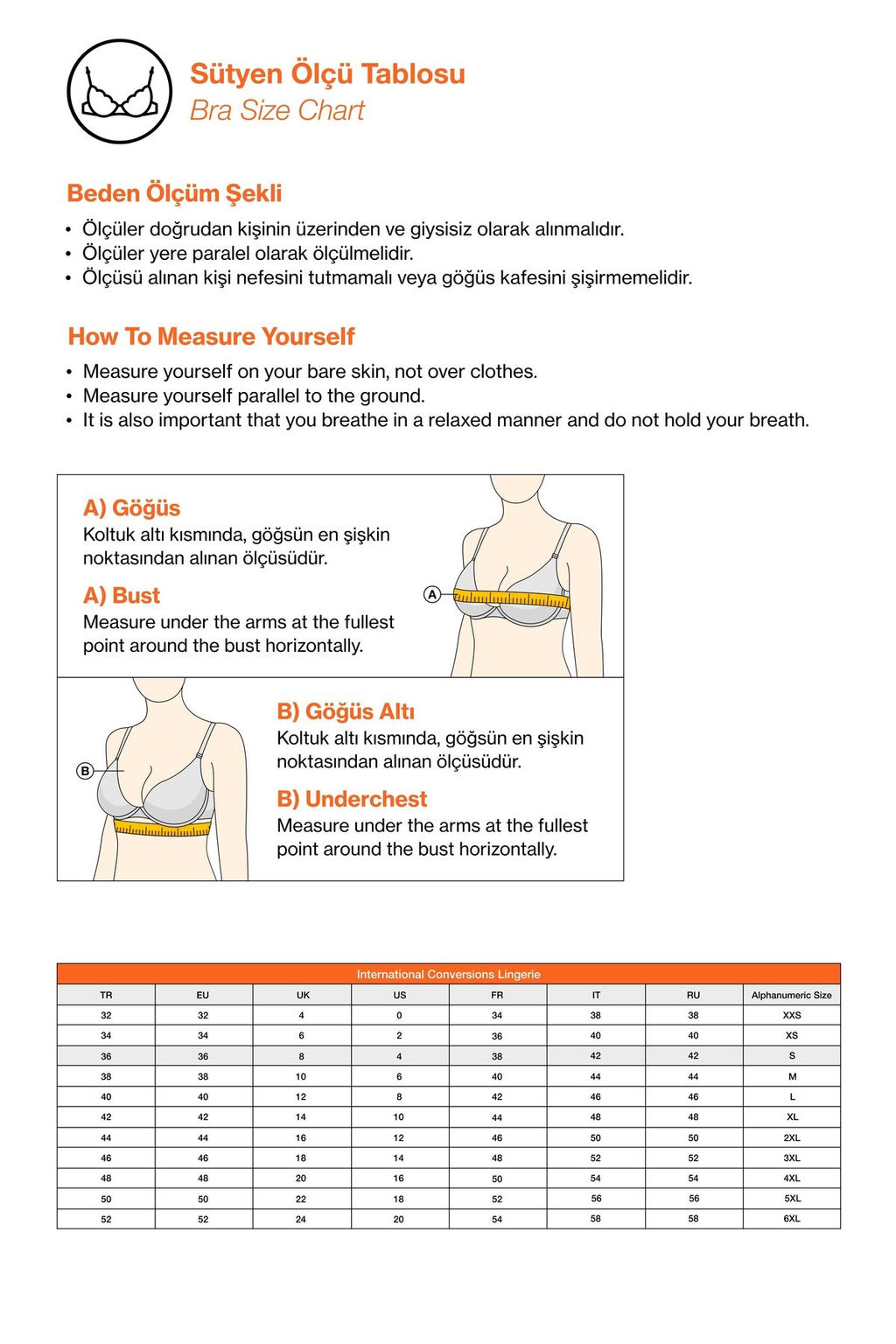 Sütyen Ölçü Tablosu
Bra Size Chart

Beden Ölçüm Şekli
• Ölçüler doğrudan kişinin üzerinden ve giysisiz olarak alınmalıdır.
• Ölçüler yere paralel olarak ölçülmelidir.
• Ölçüsü alınan kişi nefesini tutmamalı veya göğüs kafesini şişirmemelidir.

How To Measure Yourself
• Measure yourself on your bare skin, not over clothes.
• Measure yourself parallel to the ground.
• It is also important that you breathe in a relaxed manner and do not hold your breath.

A) Göğüs
Koltuk altı kısmında, göğsün en şişkin noktasından alınan ölçüsüdür.
A) Bust
Measure under the arms at the fullest point around the bust horizontally.

A

B

B) Göğüs Altı
Koltuk altı kısmında, göğsün en şişkin noktasından alınan ölçüsüdür.
B) Underchest
Measure under the arms at the fullest point around the bust horizontally.

International Conversions Lingerie

| TR | EU | UK | US | FR | IT | RU | Alphanumeric Size |
|---|---|---|---|---|---|---|---|
| 32 | 32 | 4 | 0 | 34 | 38 | 38 | XXS |
| 34 | 34 | 6 | 2 | 36 | 40 | 40 | XS |
| 36 | 36 | 8 | 4 | 38 | 42 | 42 | S |
| 38 | 38 | 10 | 6 | 40 | 44 | 44 | M |
| 40 | 40 | 12 | 8 | 42 | 46 | 46 | L |
| 42 | 42 | 14 | 10 | 44 | 48 | 48 | XL |
| 44 | 44 | 16 | 12 | 46 | 50 | 50 | 2XL |
| 46 | 46 | 18 | 14 | 48 | 52 | 52 | 3XL |
| 48 | 48 | 20 | 16 | 50 | 54 | 54 | 4XL |
| 50 | 50 | 22 | 18 | 52 | 56 | 56 | 5XL |
| 52 | 52 | 24 | 20 | 54 | 58 | 58 | 6XL |